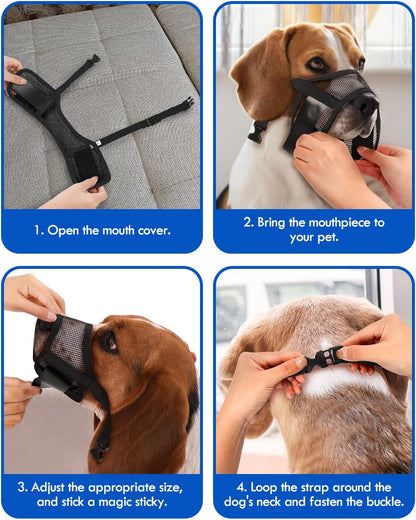 1. Open the mouth cover.

2. Bring the mouthpiece to your pet.

3. Adjust the appropriate size, and stick a magic sticky.

4. Loop the strap around the dog's neck and fasten the buckle.