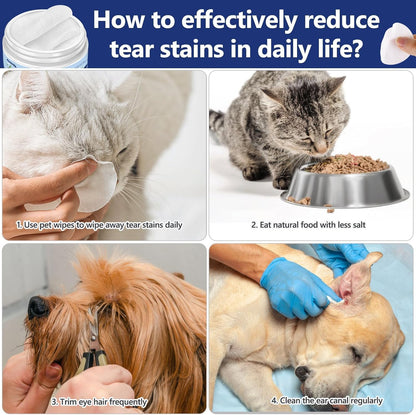 How to effectively reduce tear stains in daily life?

1. Use pet wipes to wipe away tear stains daily

2. Eat natural food with less salt

3. Trim eye hair frequently

4. Clean the ear canal regularly