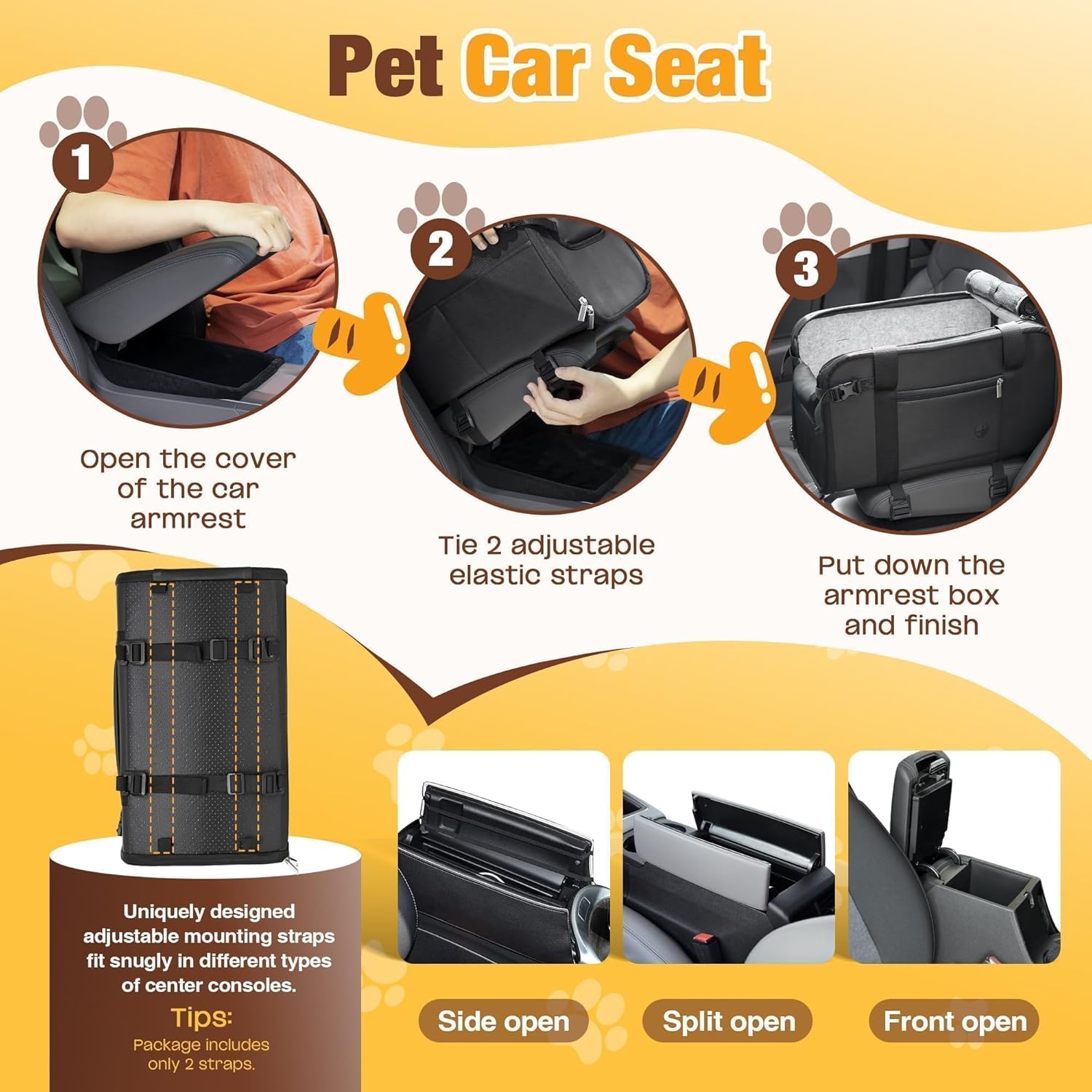 Pet Car Seat

1

Open the cover of the car armrest

2

Tie 2 adjustable elastic straps

3

Put down the armrest box and finish

Uniquely designed adjustable mounting straps fit snugly in different types of center consoles.

Tips:
Package includes only 2 straps.

Side open

Split open

Front open