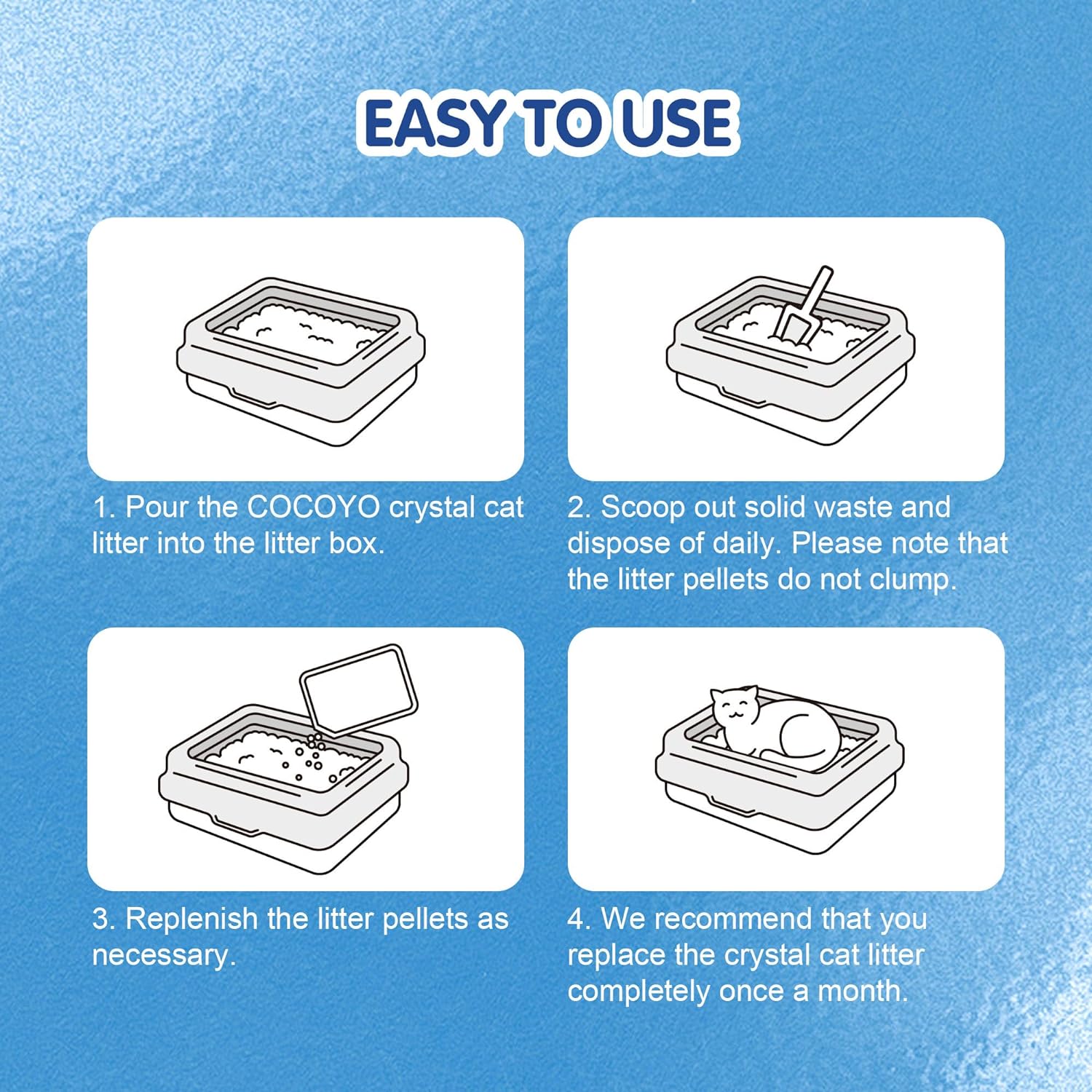 EASY TO USE

1. Pour the COCOYO crystal cat litter into the litter box.

2. Scoop out solid waste and dispose of daily. Please note that the litter pellets do not clump.

3. Replenish the litter pellets as necessary.

4. We recommend that you replace the crystal cat litter completely once a month.