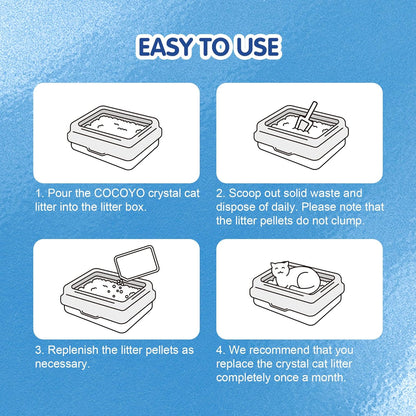 EASY TO USE

1. Pour the COCOYO crystal cat litter into the litter box.

2. Scoop out solid waste and dispose of daily. Please note that the litter pellets do not clump.

3. Replenish the litter pellets as necessary.

4. We recommend that you replace the crystal cat litter completely once a month.