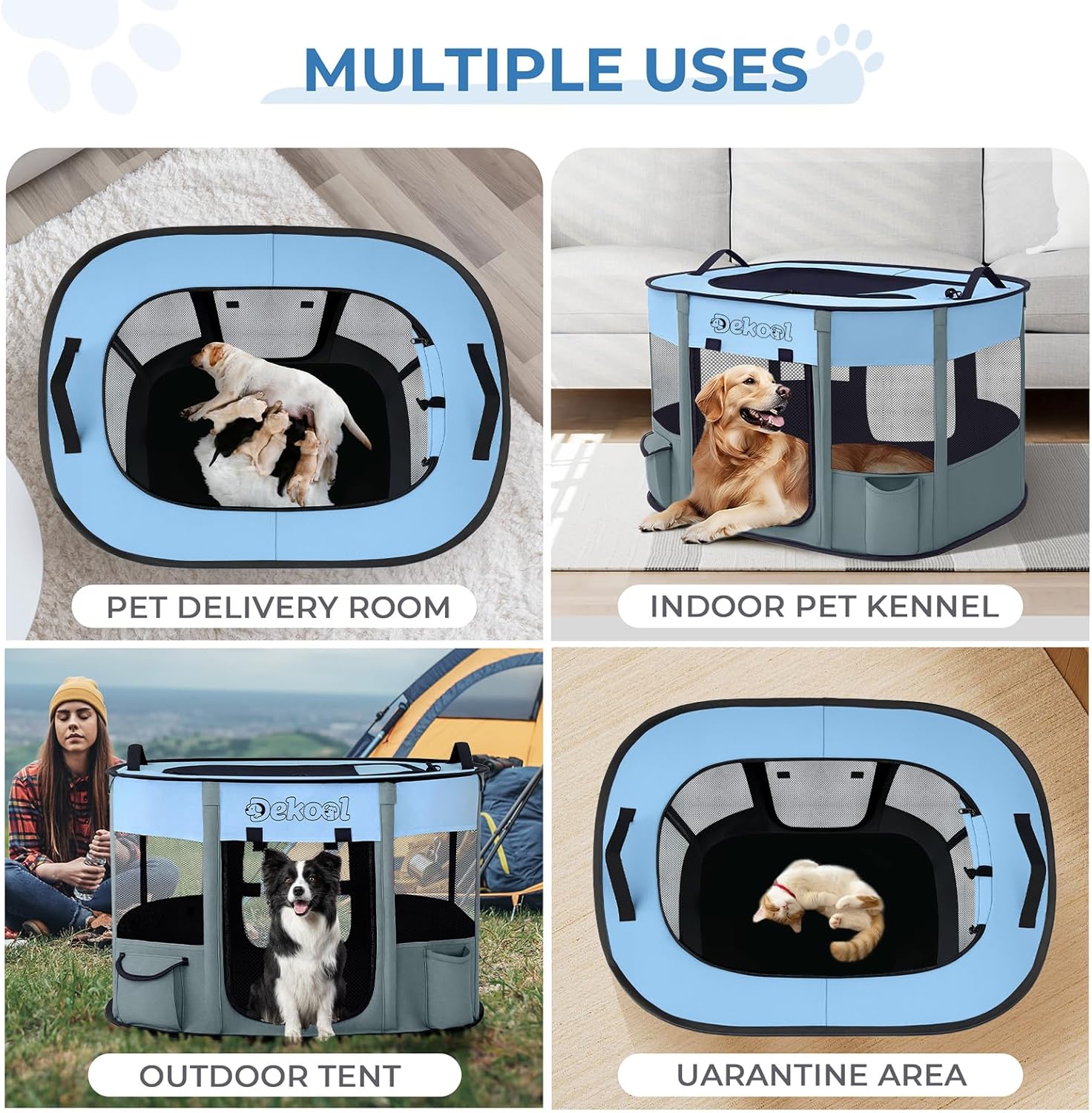 MULTIPLE USES

PET DELIVERY ROOM

Dekool

INDOOR PET KENNEL

Dekool

OUTDOOR TENT

UARANTINE AREA