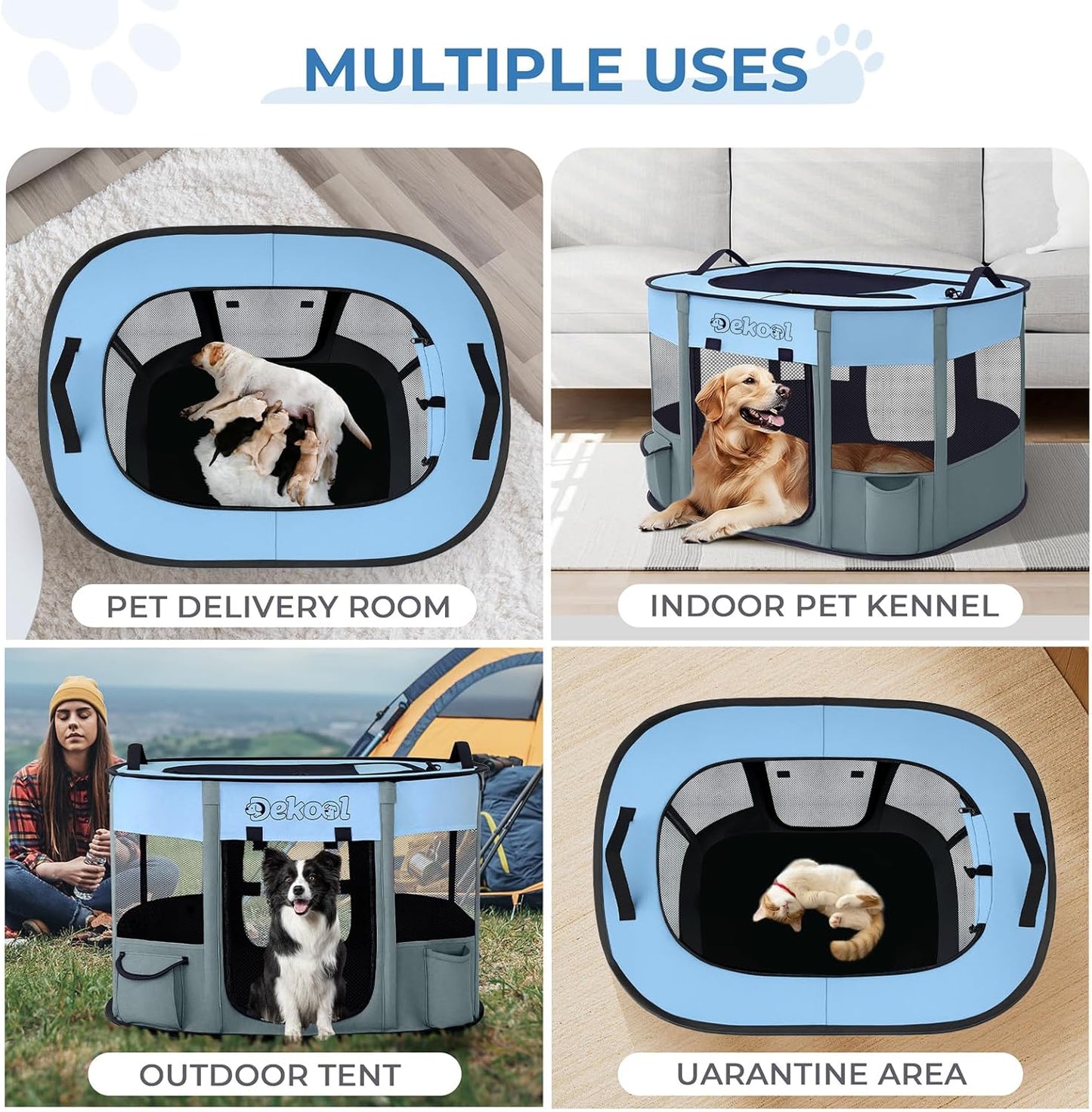 MULTIPLE USES

PET DELIVERY ROOM

Dekool

INDOOR PET KENNEL

Dekool

OUTDOOR TENT

UARANTINE AREA