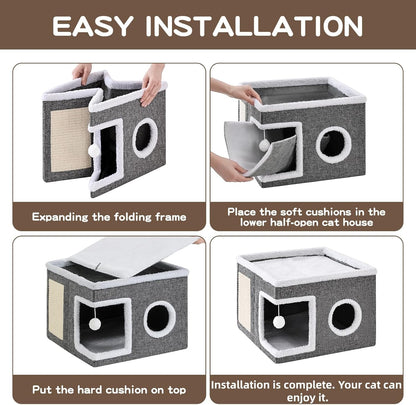 EASY INSTALLATION

Expanding the folding frame

Place the soft cushions in the lower half-open cat house

Put the hard cushion on top

Installation is complete. Your cat can enjoy it.