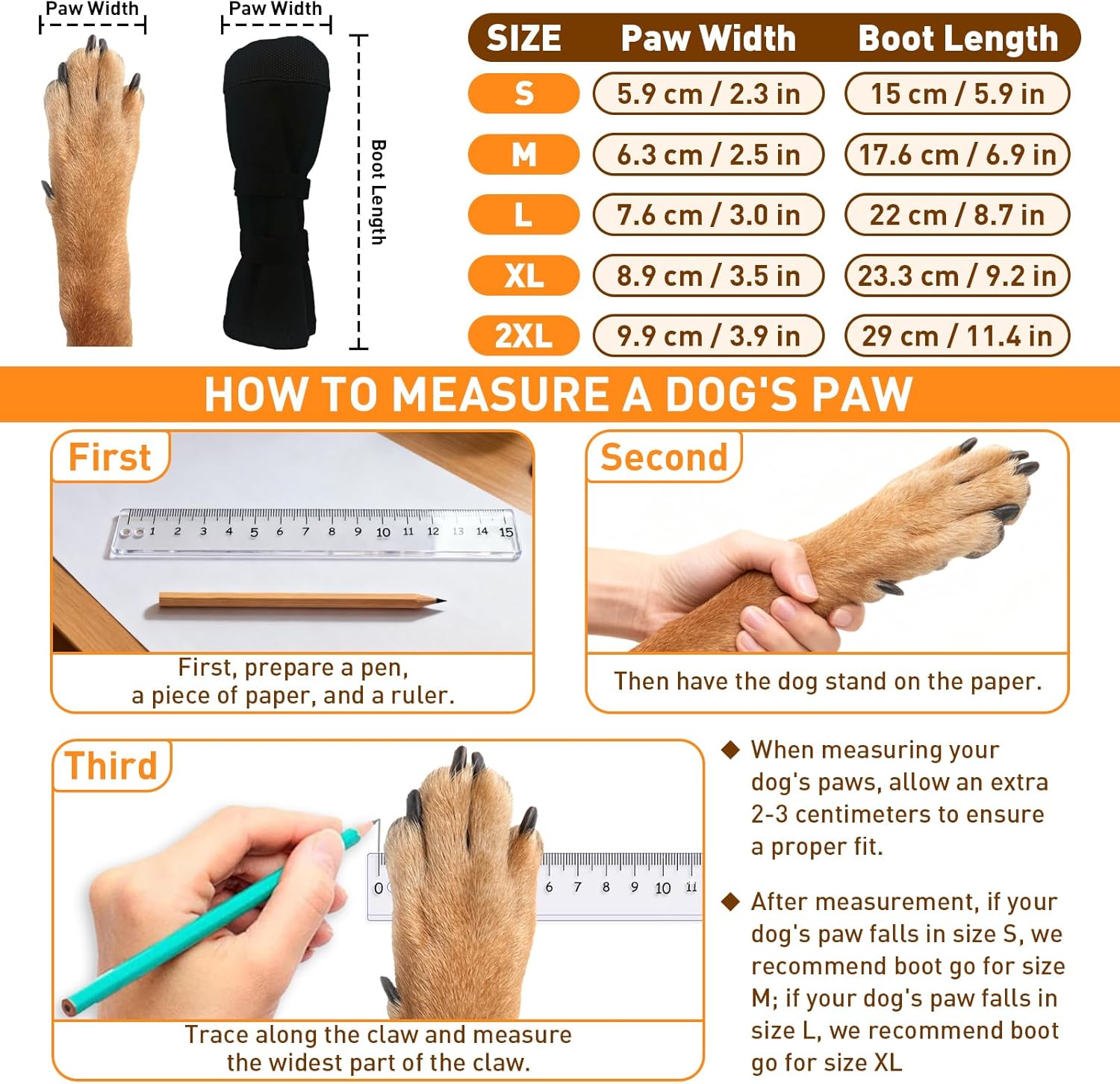 Paw Width

Paw Width

Boot Length

| SIZE | Paw Width | Boot Length |
|---|---|---|
| S | 5.9 cm / 2.3 in | 15 cm / 5.9 in |
| M | 6.3 cm / 2.5 in | 17.6 cm / 6.9 in |
| L | 7.6 cm / 3.0 in | 22 cm / 8.7 in |
| XL | 8.9 cm / 3.5 in | 23.3 cm / 9.2 in |
| 2XL | 9.9 cm / 3.9 in | 29 cm / 11.4 in |

HOW TO MEASURE A DOG'S PAW

First

1 2 3 4 5 6 7 8 9 10 11 12 13 14 15

First, prepare a pen, a piece of paper, and a ruler.

Second

Then have the dog stand on the paper.

Third

0 6 7 8 9 10 11

Trace along the claw and measure the widest part of the claw.

◆ When measuring your dog's paws, allow an extra 2-3 centimeters to ensure a proper fit.

◆ After measurement, if your dog's paw falls in size S, we recommend boot go for size M; if your dog's paw falls in size L, we recommend boot go for size XL