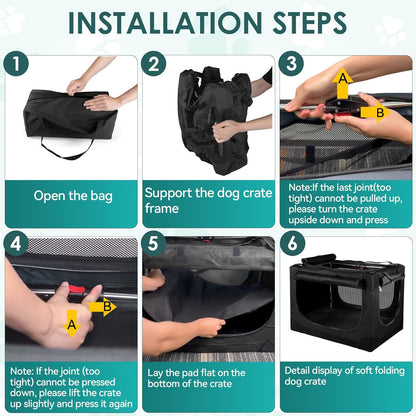 INSTALLATION STEPS

1

Open the bag

2

Support the dog crate frame

3

A

B

Note:If the last joint(too tight) cannot be pulled up, please turn the crate upside down and press

4

B

A

Note: If the joint (too tight) cannot be pressed down, please lift the crate up slightly and press it again

5

Lay the pad flat on the bottom of the crate

6

Detail display of soft folding dog crate