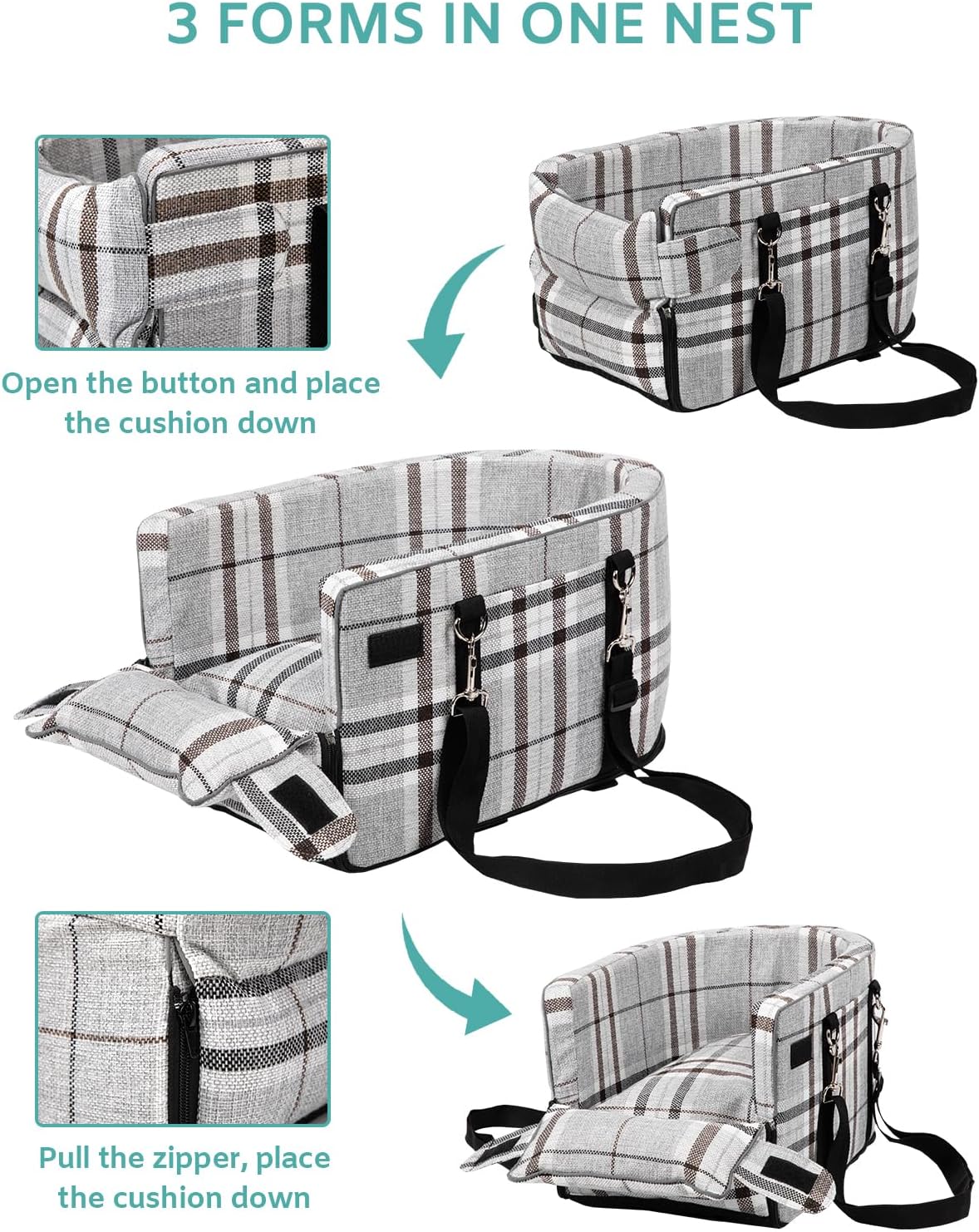 3 FORMS IN ONE NEST

Open the button and place the cushion down

Pull the zipper, place the cushion down