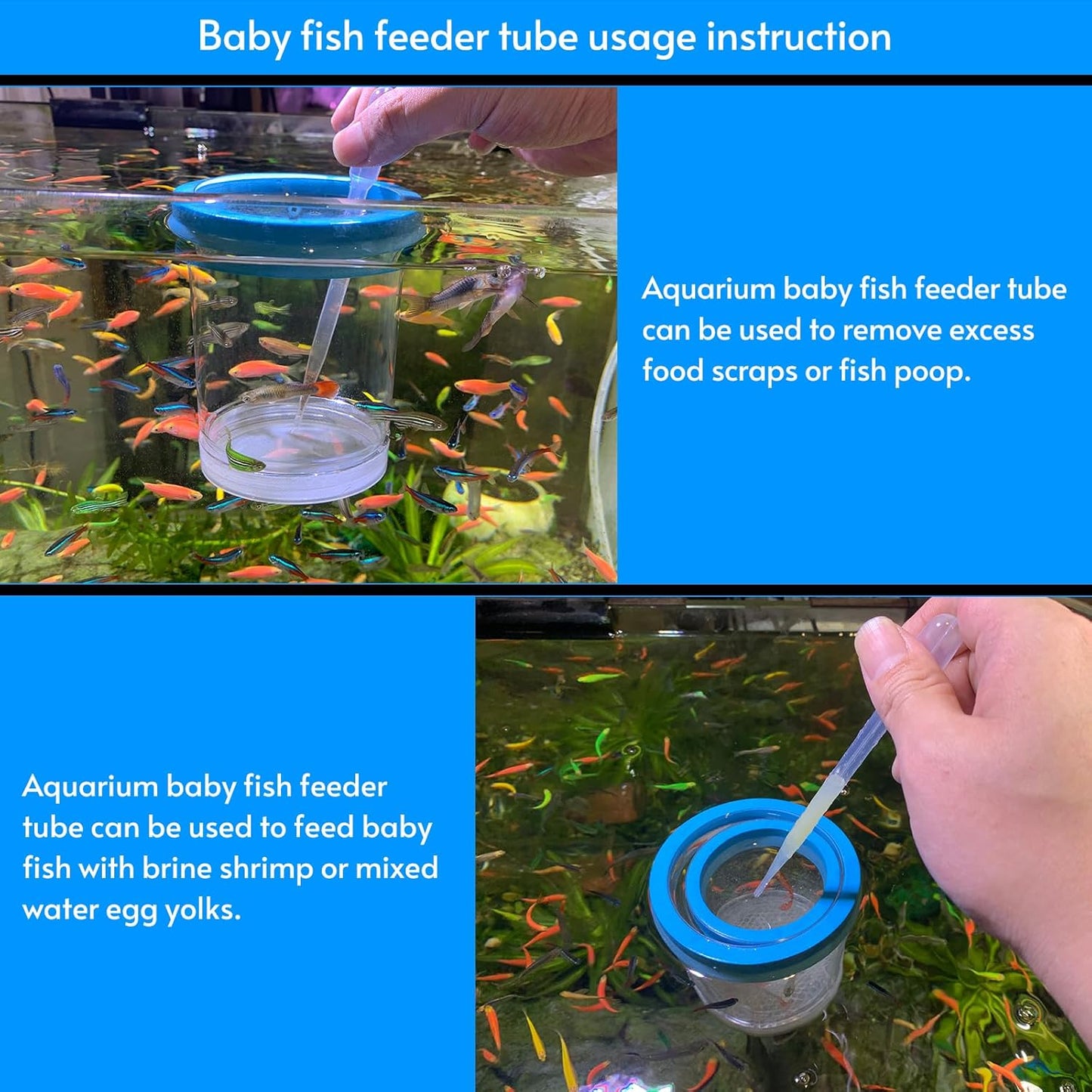 Baby fish feeder tube usage instruction

Aquarium baby fish feeder tube can be used to remove excess food scraps or fish poop.

Aquarium baby fish feeder tube can be used to feed baby fish with brine shrimp or mixed water egg yolks.