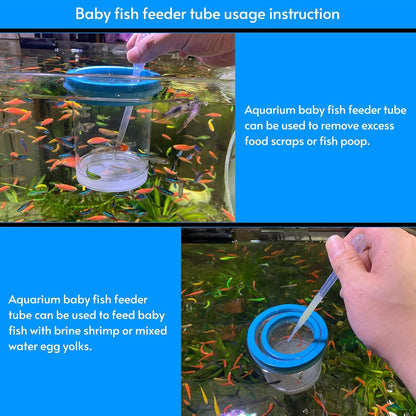 Baby fish feeder tube usage instruction

Aquarium baby fish feeder tube can be used to remove excess food scraps or fish poop.

Aquarium baby fish feeder tube can be used to feed baby fish with brine shrimp or mixed water egg yolks.