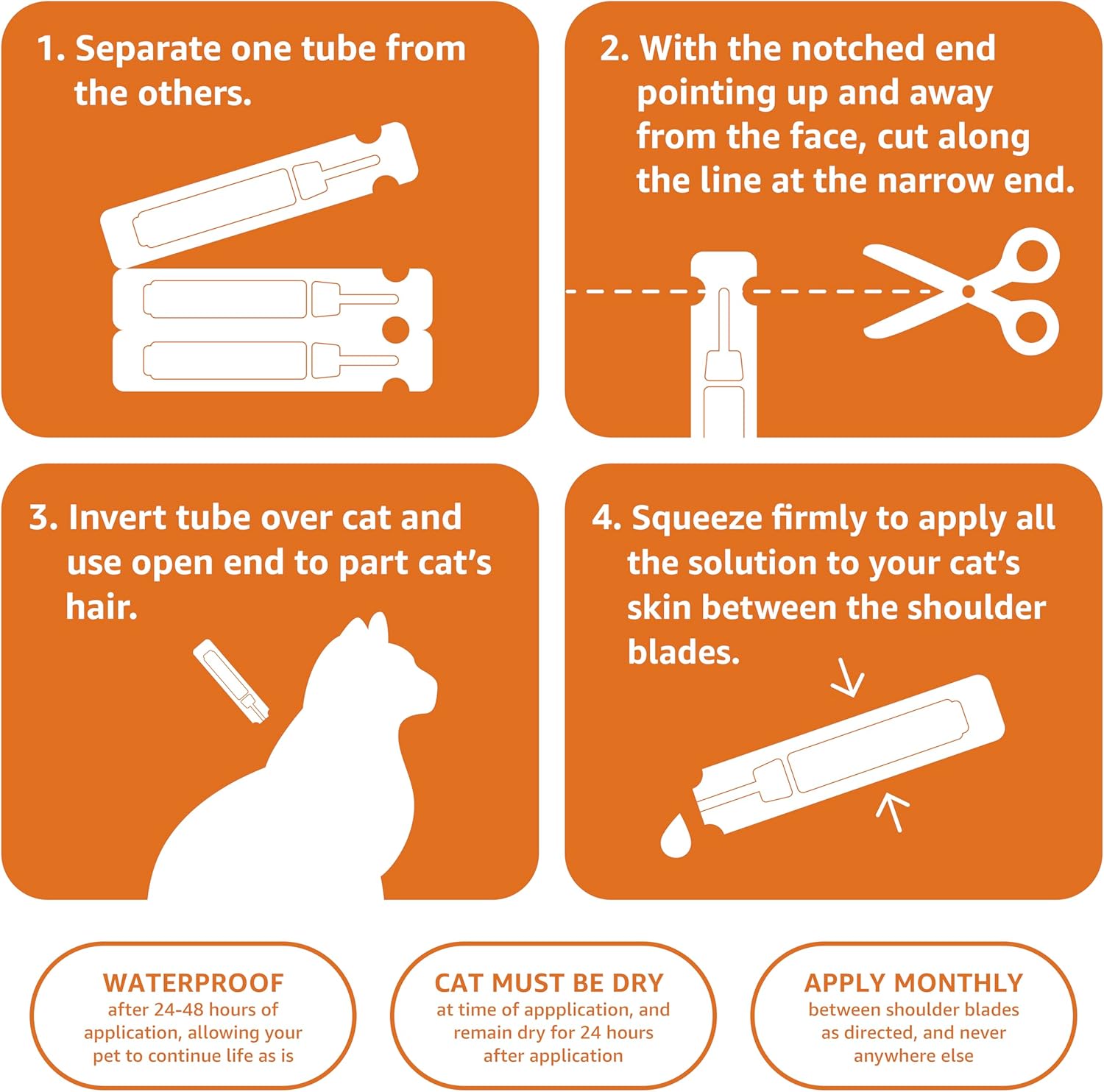 1. Separate one tube from the others.

2. With the notched end pointing up and away from the face, cut along the line at the narrow end.

3. Invert tube over cat and use open end to part cat's hair.

4. Squeeze firmly to apply all the solution to your cat's skin between the shoulder blades.

WATERPROOF
after 24-48 hours of application, allowing your pet to continue life as is

CAT MUST BE DRY
at time of appplication, and remain dry for 24 hours after application

APPLY MONTHLY
between shoulder blades as directed, and never anywhere else