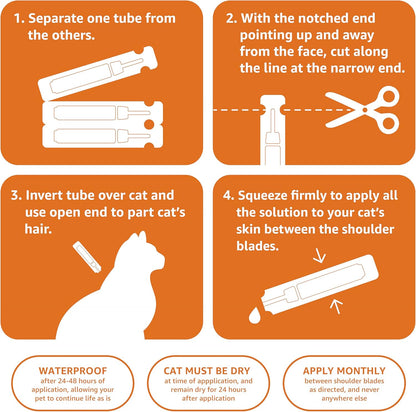 1. Separate one tube from the others.

2. With the notched end pointing up and away from the face, cut along the line at the narrow end.

3. Invert tube over cat and use open end to part cat's hair.

4. Squeeze firmly to apply all the solution to your cat's skin between the shoulder blades.

WATERPROOF
after 24-48 hours of application, allowing your pet to continue life as is

CAT MUST BE DRY
at time of appplication, and remain dry for 24 hours after application

APPLY MONTHLY
between shoulder blades as directed, and never anywhere else