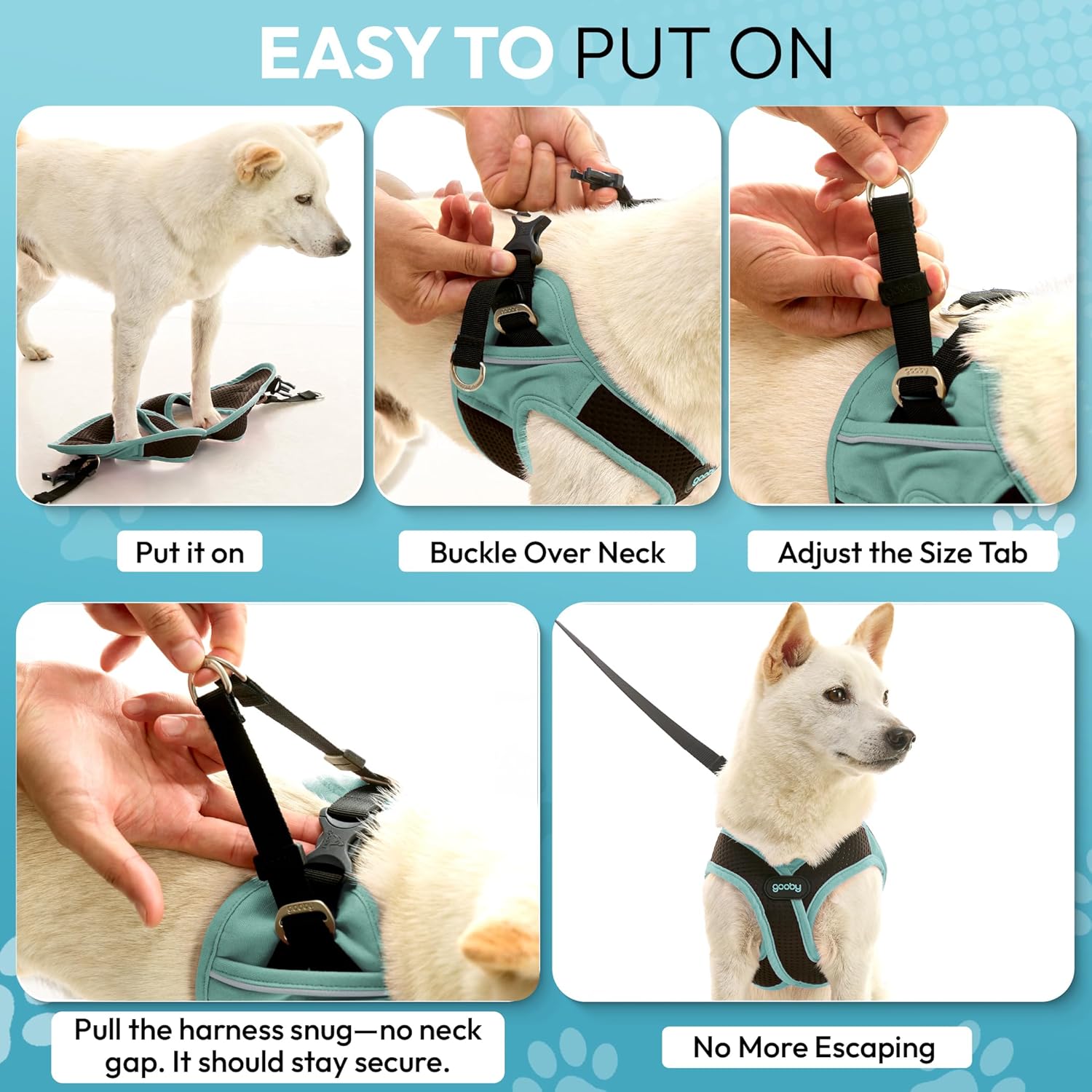 EASY TO PUT ON

Put it on

Buckle Over Neck

Adjust the Size Tab

Pull the harness snug—no neck gap. It should stay secure.

gooby

No More Escaping