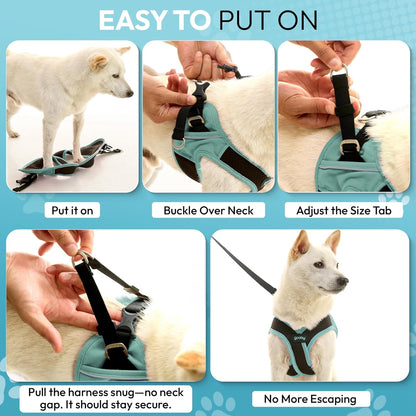 EASY TO PUT ON

Put it on

Buckle Over Neck

Adjust the Size Tab

Pull the harness snug—no neck gap. It should stay secure.

No More Escaping