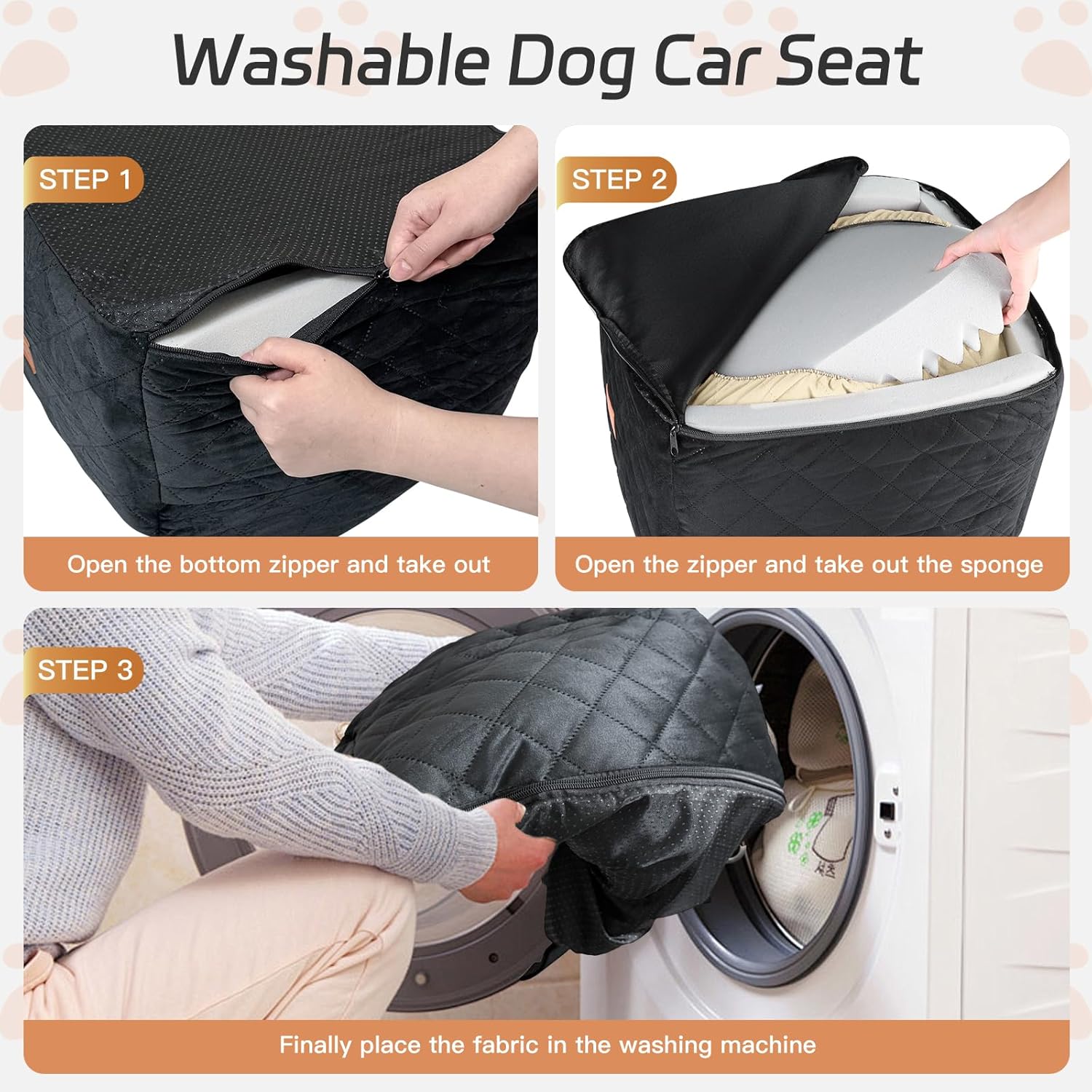 Washable Dog Car Seat

STEP 1

Open the bottom zipper and take out

STEP 2

Open the zipper and take out the sponge

STEP 3

Finally place the fabric in the washing machine