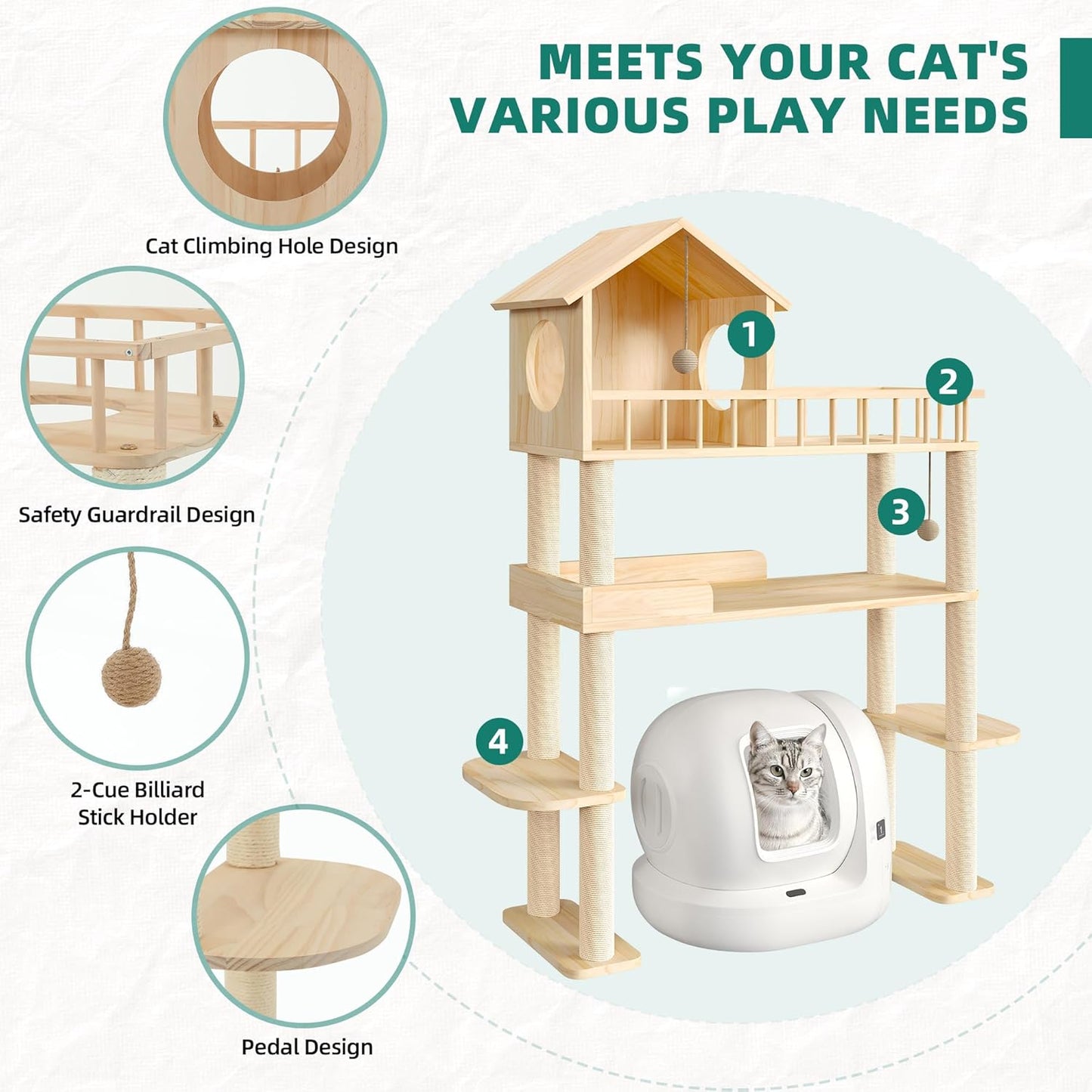 MEETS YOUR CAT'S VARIOUS PLAY NEEDS

Cat Climbing Hole Design

Safety Guardrail Design

2-Cue Billiard Stick Holder

Pedal Design

1

2

3

4