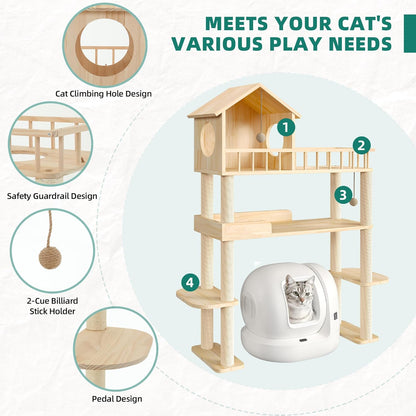 MEETS YOUR CAT'S VARIOUS PLAY NEEDS

Cat Climbing Hole Design

Safety Guardrail Design

2-Cue Billiard Stick Holder

Pedal Design

1

2

3

4