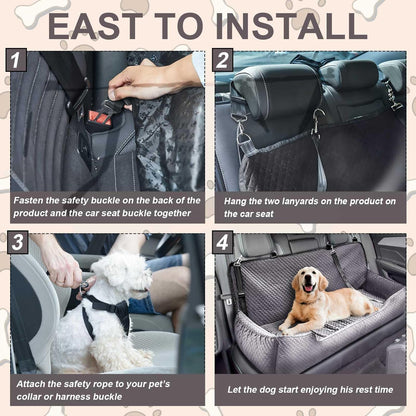 EAST TO INSTALL

1

Fasten the safety buckle on the back of the product and the car seat buckle together

2

Hang the two lanyards on the product on the car seat

3

Attach the safety rope to your pet's collar or harness buckle

4

Let the dog start enjoying his rest time