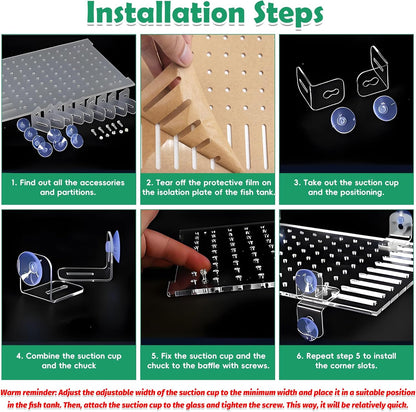 Installation Steps

1. Find out all the accessories and partitions.

2. Tear off the protective film on the isolation plate of the fish tank.

3. Take out the suction cup and the positioning.

4. Combine the suction cup and the chuck

5. Fix the suction cup and the chuck to the baffle with screws.

6. Repeat step 5 to install the corner slots.

Warm reminder: Adjust the adjustable width of the suction cup to the minimum width and place it in a suitable position in the fish tank. Then, attach the suction cup to the glass and tighten the screw. This way, it will be relatively quick.