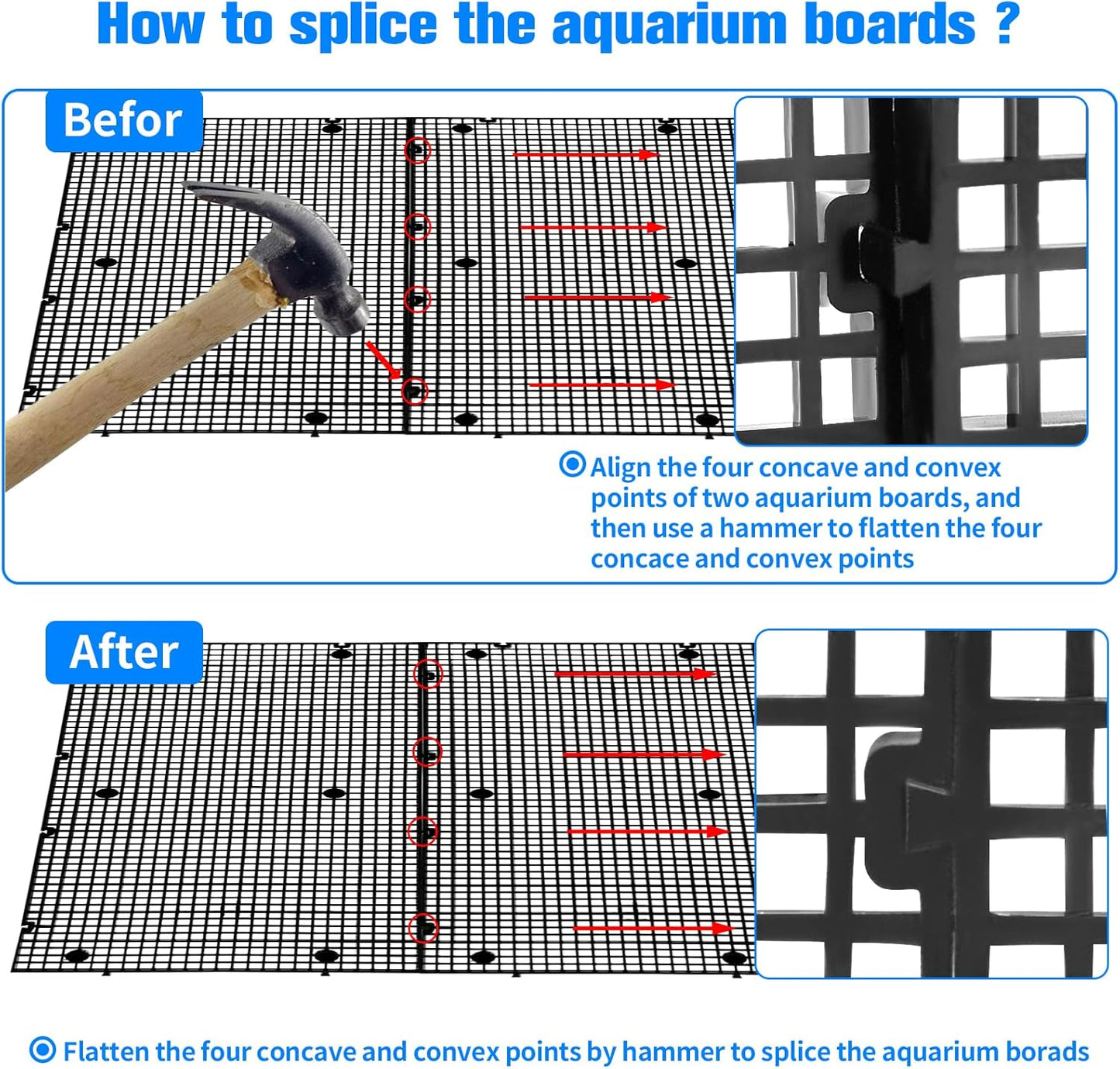 How to splice the aquarium boards ?

Befor

Align the four concave and convex points of two aquarium boards, and then use a hammer to flatten the four concace and convex points

After

Flatten the four concave and convex points by hammer to splice the aquarium borads