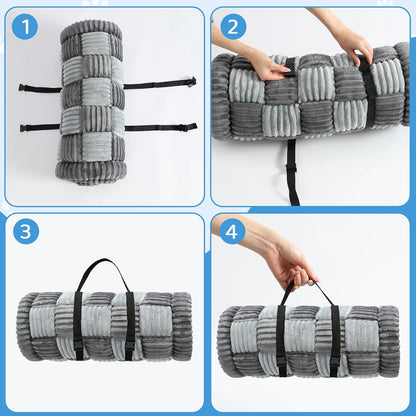 1

2

3

4