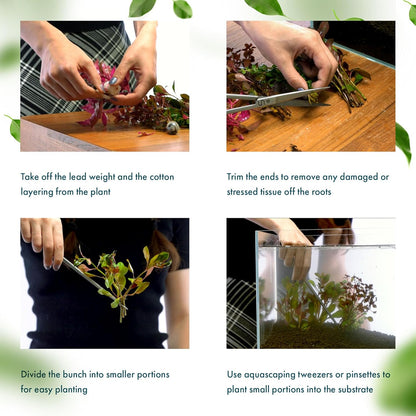 Take off the lead weight and the cotton layering from the plant

Trim the ends to remove any damaged or stressed tissue off the roots

Divide the bunch into smaller portions for easy planting

Use aquascaping tweezers or pinsettes to plant small portions into the substrate