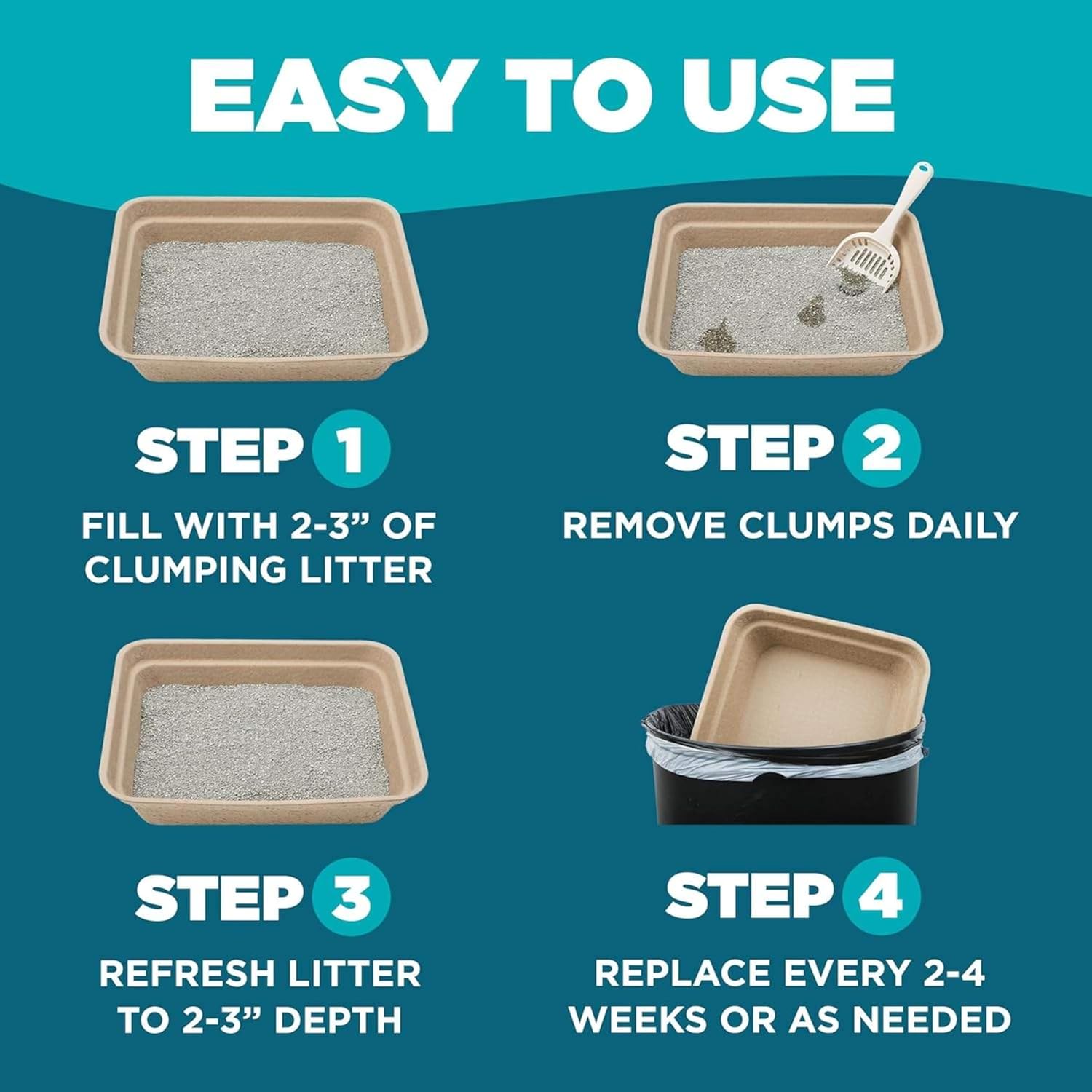 EASY TO USE

STEP 1
FILL WITH 2-3” OF CLUMPING LITTER

STEP 2
REMOVE CLUMPS DAILY

STEP 3
REFRESH LITTER TO 2-3” DEPTH

STEP 4
REPLACE EVERY 2-4 WEEKS OR AS NEEDED