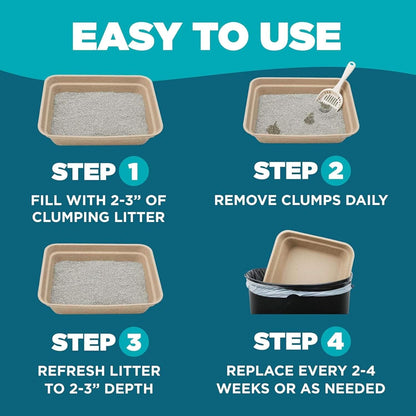 EASY TO USE

STEP 1
FILL WITH 2-3” OF CLUMPING LITTER

STEP 2
REMOVE CLUMPS DAILY

STEP 3
REFRESH LITTER TO 2-3” DEPTH

STEP 4
REPLACE EVERY 2-4 WEEKS OR AS NEEDED