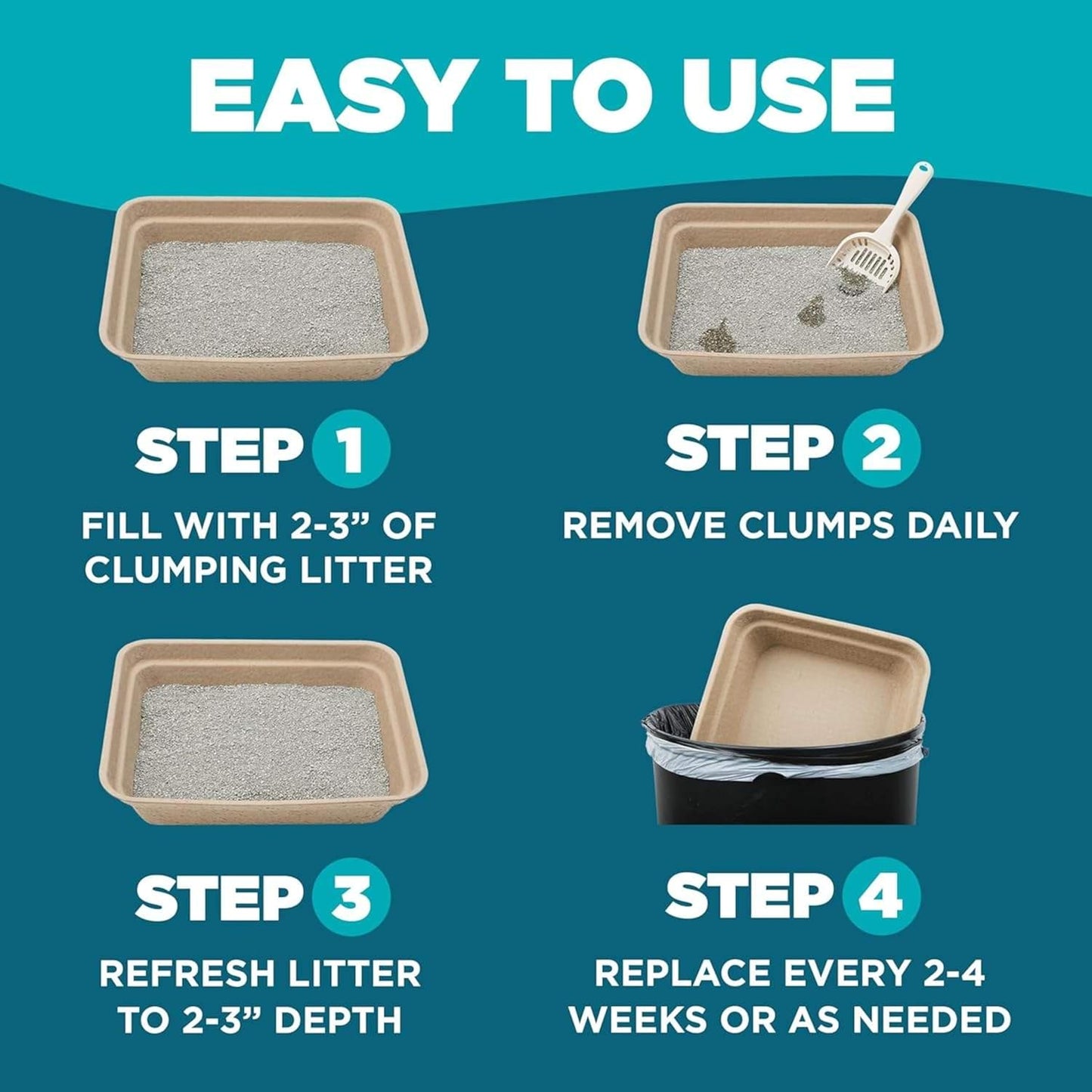 EASY TO USE

STEP 1
FILL WITH 2-3” OF CLUMPING LITTER

STEP 2
REMOVE CLUMPS DAILY

STEP 3
REFRESH LITTER TO 2-3” DEPTH

STEP 4
REPLACE EVERY 2-4 WEEKS OR AS NEEDED