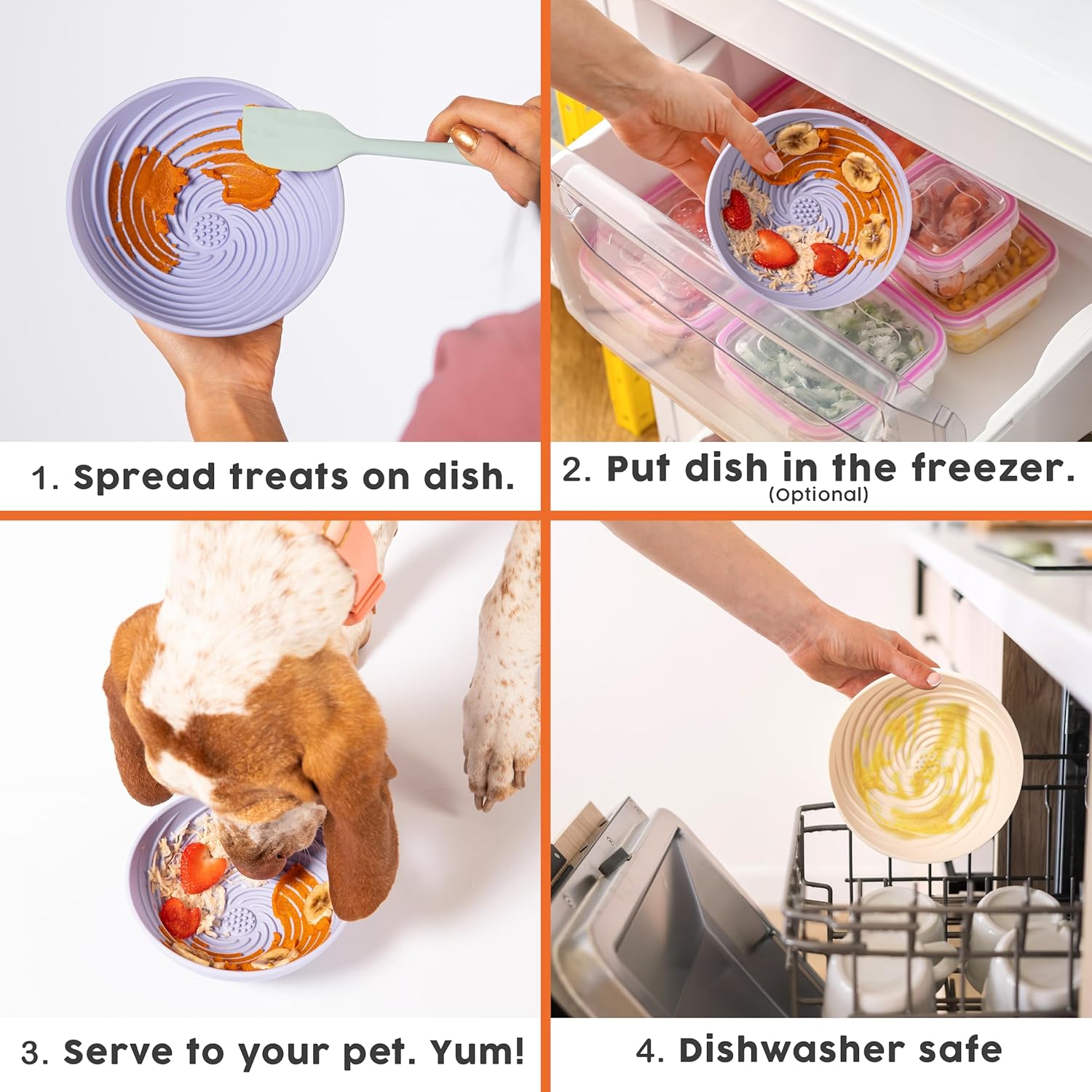 1. Spread treats on dish.

2. Put dish in the freezer.
(Optional)

3. Serve to your pet. Yum!

4. Dishwasher safe