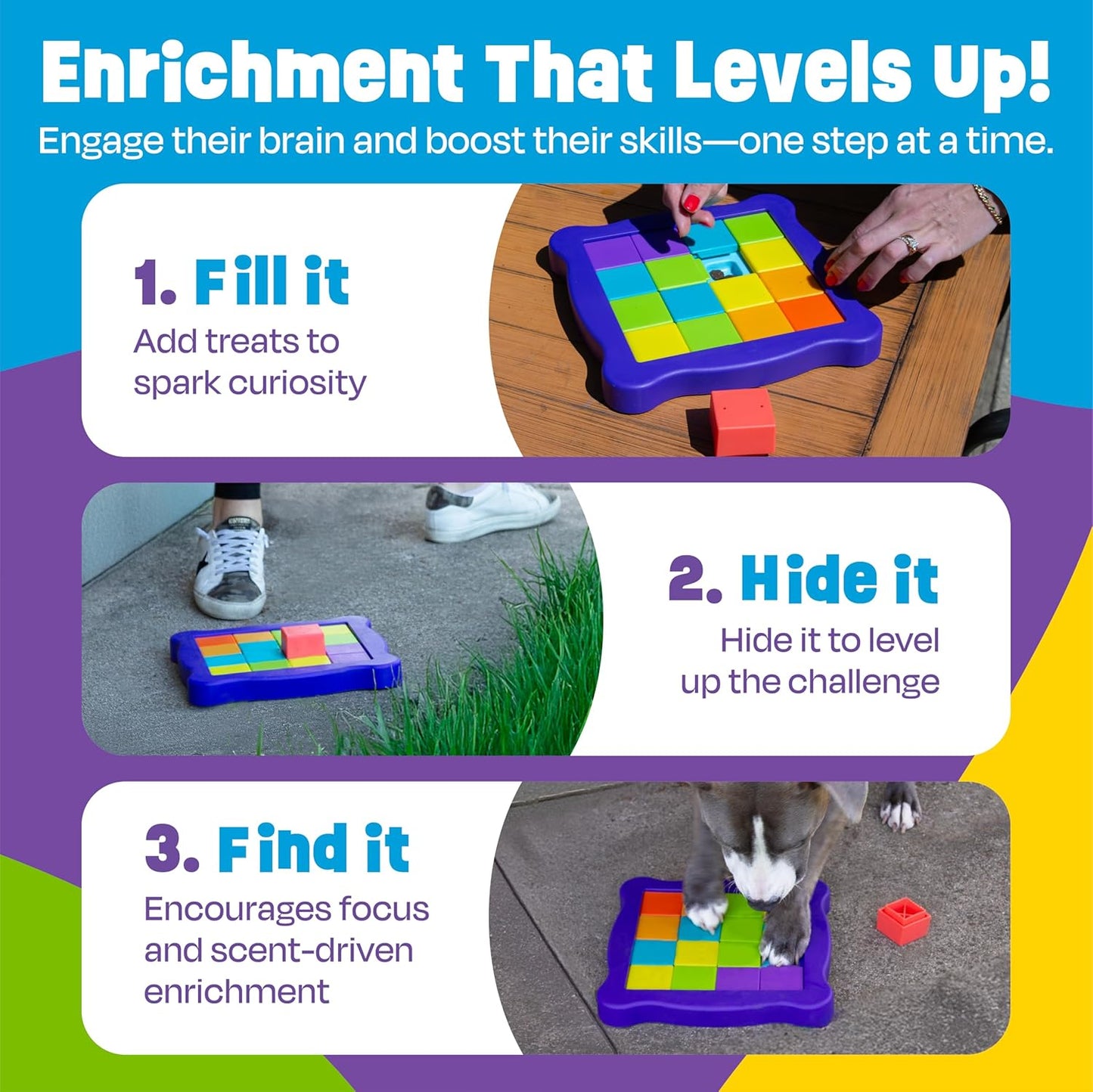 Enrichment That Levels Up!
Engage their brain and boost their skills—one step at a time.

1. Fill it
Add treats to spark curiosity

2. Hide it
Hide it to level up the challenge

3. Find it
Encourages focus and scent-driven enrichment