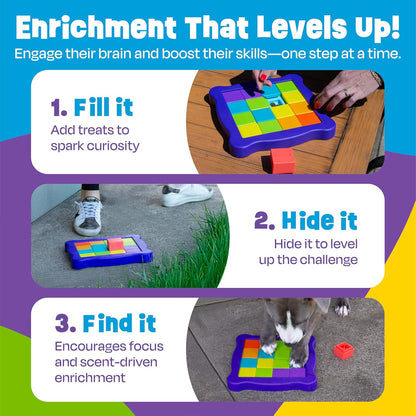 Enrichment That Levels Up!
Engage their brain and boost their skills—one step at a time.

1. Fill it
Add treats to spark curiosity

2. Hide it
Hide it to level up the challenge

3. Find it
Encourages focus and scent-driven enrichment