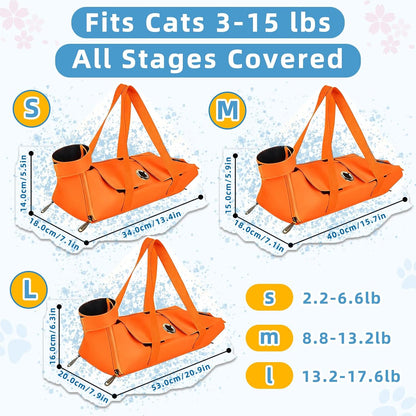 Fits Cats 3-15 lbs
All Stages Covered

S
14.0cm/5.5in
18.0cm/7.1in
34.0cm/13.4in

M
15.0cm/5.9in
18.0cm/7.1in
40.0cm/15.7in

L
16.0cm/6.3in
20.0cm/7.9in
53.0cm/20.9in

s 2.2-6.6lb
m 8.8-13.2lb
l 13.2-17.6lb