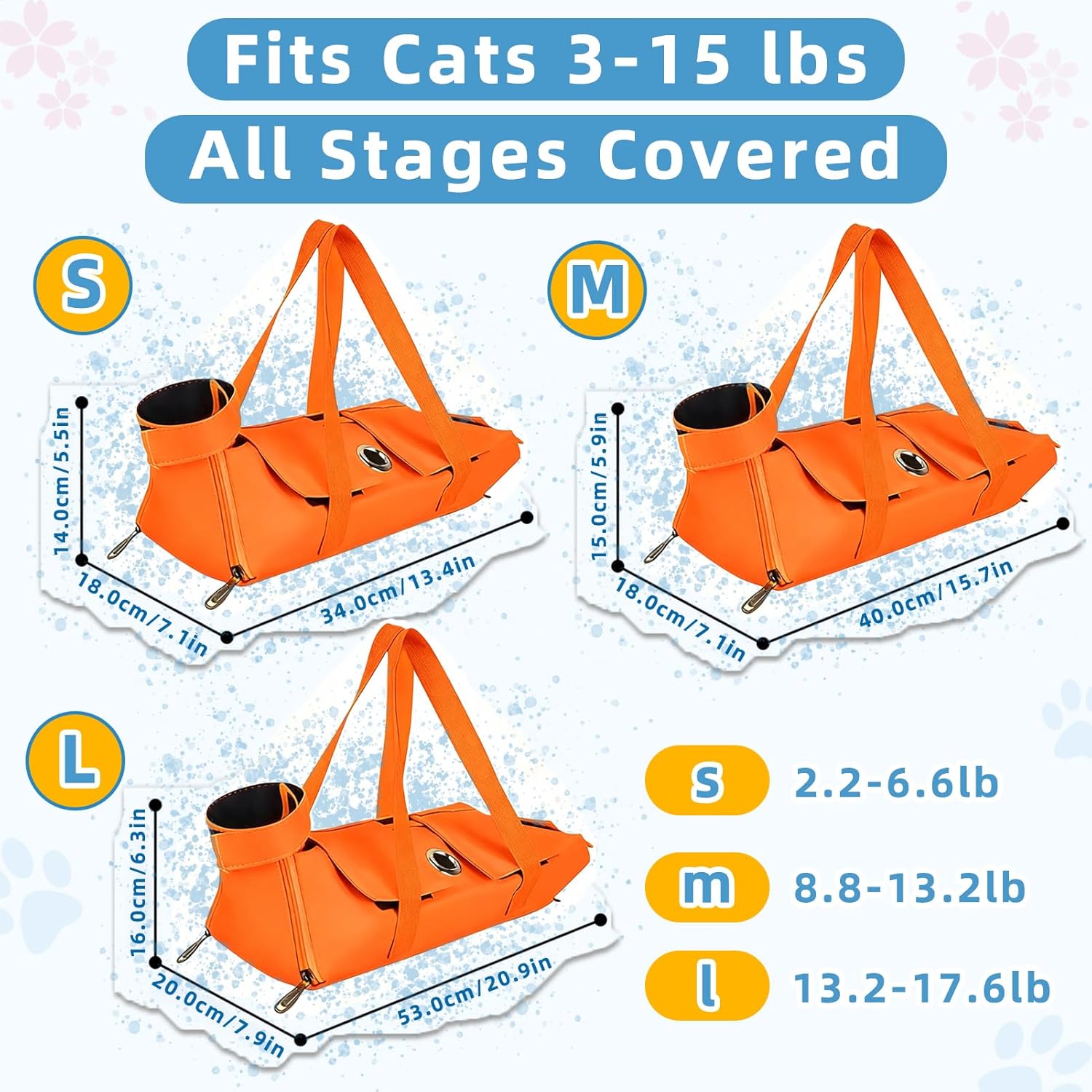 Fits Cats 3-15 lbs

All Stages Covered

S

14.0cm/5.5in

18.0cm/7.1in

34.0cm/13.4in

M

15.0cm/5.9in

18.0cm/7.1in

40.0cm/15.7in

L

16.0cm/6.3in

20.0cm/7.9in

53.0cm/20.9in

s 2.2-6.6lb

m 8.8-13.2lb

l 13.2-17.6lb