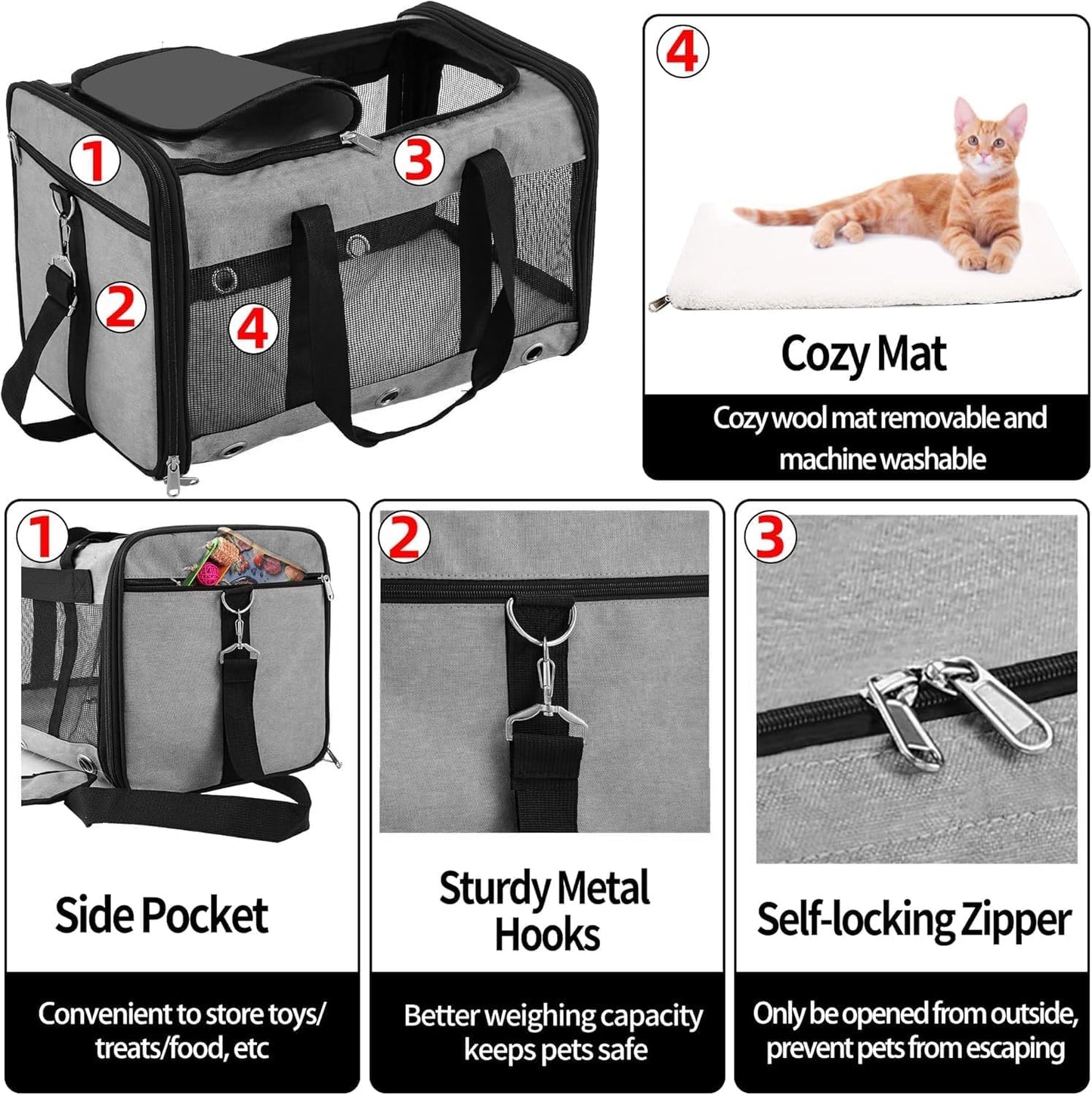 1
3
2
4

4
Cozy Mat
Cozy wool mat removable and machine washable

1
Side Pocket
Convenient to store toys/ treats/food, etc

2
Sturdy Metal Hooks
Better weighing capacity keeps pets safe

3
Self-locking Zipper
Only be opened from outside, prevent pets from escaping