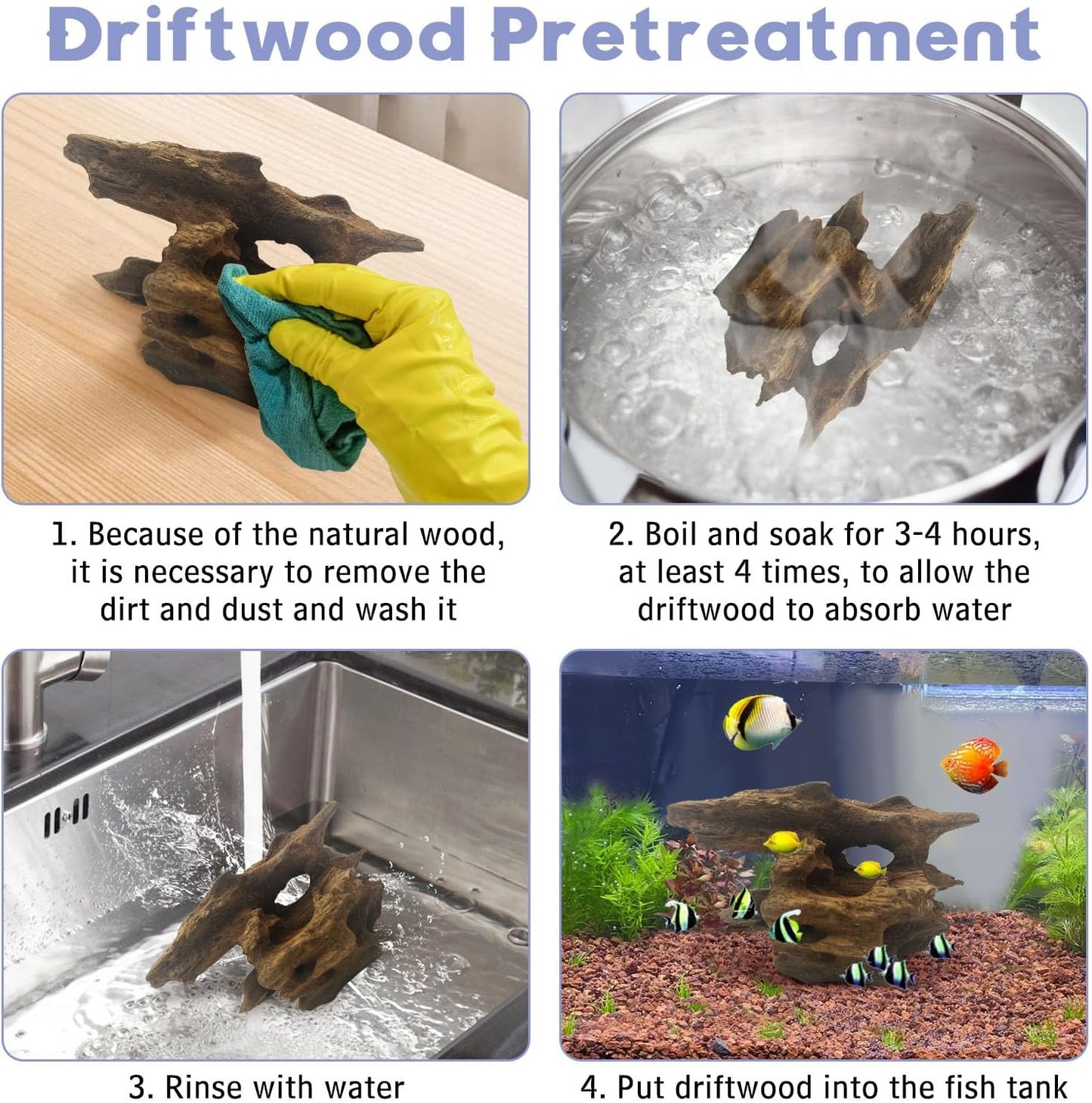 Driftwood Pretreatment

1. Because of the natural wood, it is necessary to remove the dirt and dust and wash it

2. Boil and soak for 3-4 hours, at least 4 times, to allow the driftwood to absorb water

3. Rinse with water

4. Put driftwood into the fish tank