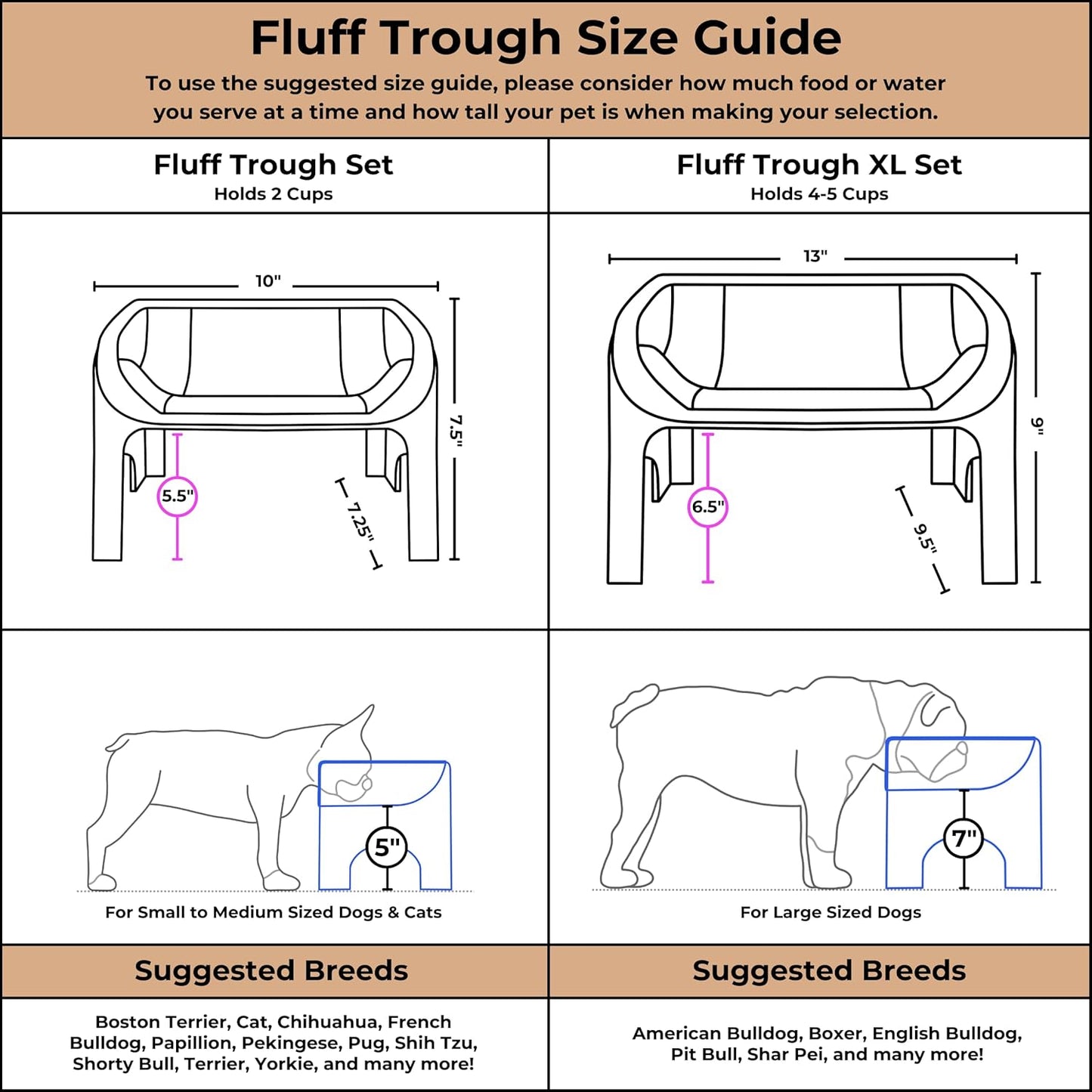 Fluff Trough Size Guide

To use the suggested size guide, please consider how much food or water you serve at a time and how tall your pet is when making your selection.

Fluff Trough Set
Holds 2 Cups

10"
7.5"
5.5"
7.25"

5"

For Small to Medium Sized Dogs & Cats

Suggested Breeds

Boston Terrier, Cat, Chihuahua, French Bulldog, Papillion, Pekingese, Pug, Shih Tzu, Shorty Bull, Terrier, Yorkie, and many more!

Fluff Trough XL Set
Holds 4-5 Cups

13"
9"
6.5"
9.5"

7"

For Large Sized Dogs

Suggested Breeds

American Bulldog, Boxer, English Bulldog, Pit Bull, Shar Pei, and many more!