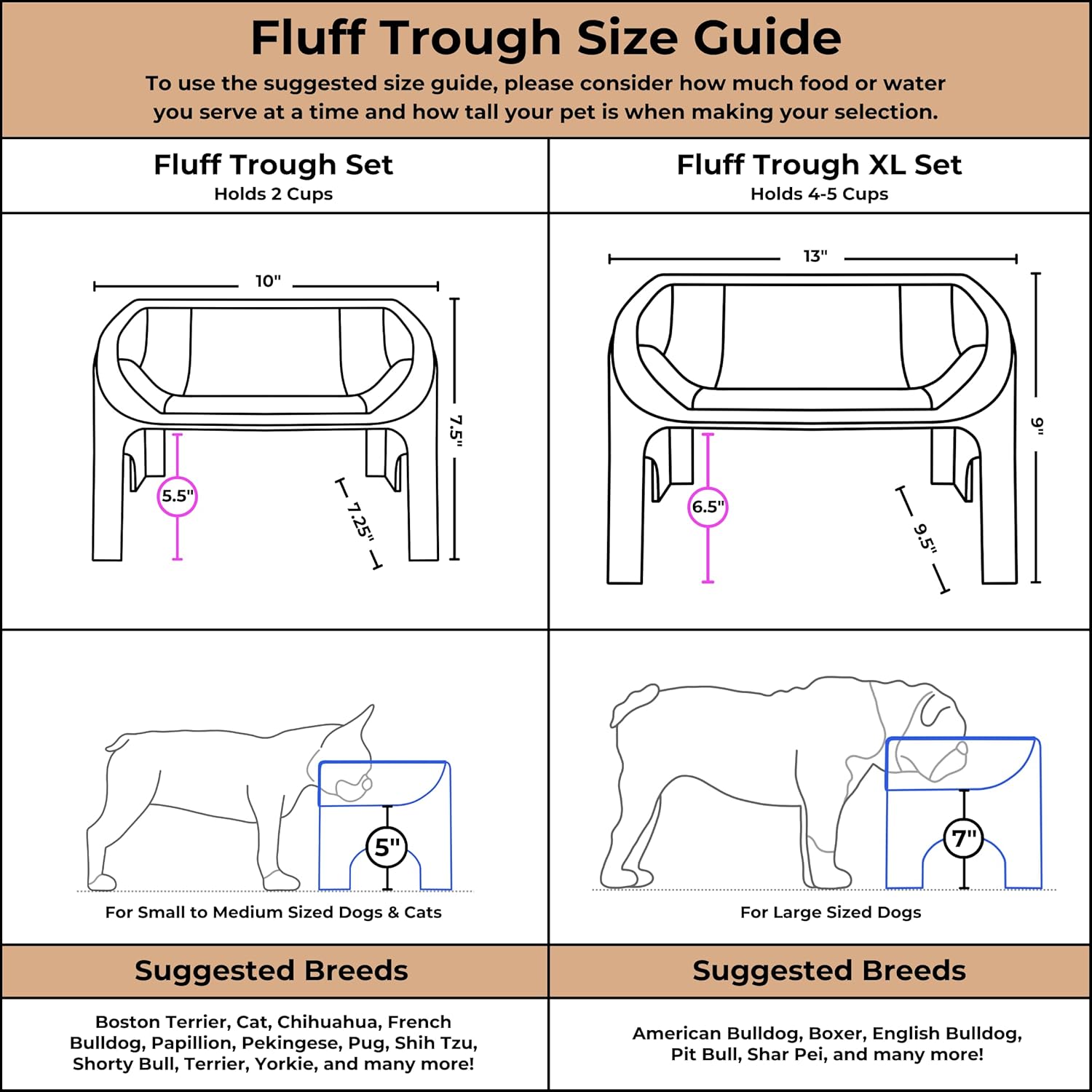 Fluff Trough Size Guide

To use the suggested size guide, please consider how much food or water you serve at a time and how tall your pet is when making your selection.

Fluff Trough Set
Holds 2 Cups

10"
7.5"
5.5"
7.25"

5"

For Small to Medium Sized Dogs & Cats

Suggested Breeds

Boston Terrier, Cat, Chihuahua, French Bulldog, Papillion, Pekingese, Pug, Shih Tzu, Shorty Bull, Terrier, Yorkie, and many more!

Fluff Trough XL Set
Holds 4-5 Cups

13"
9"
6.5"
9.5"

7"

For Large Sized Dogs

Suggested Breeds

American Bulldog, Boxer, English Bulldog, Pit Bull, Shar Pei, and many more!