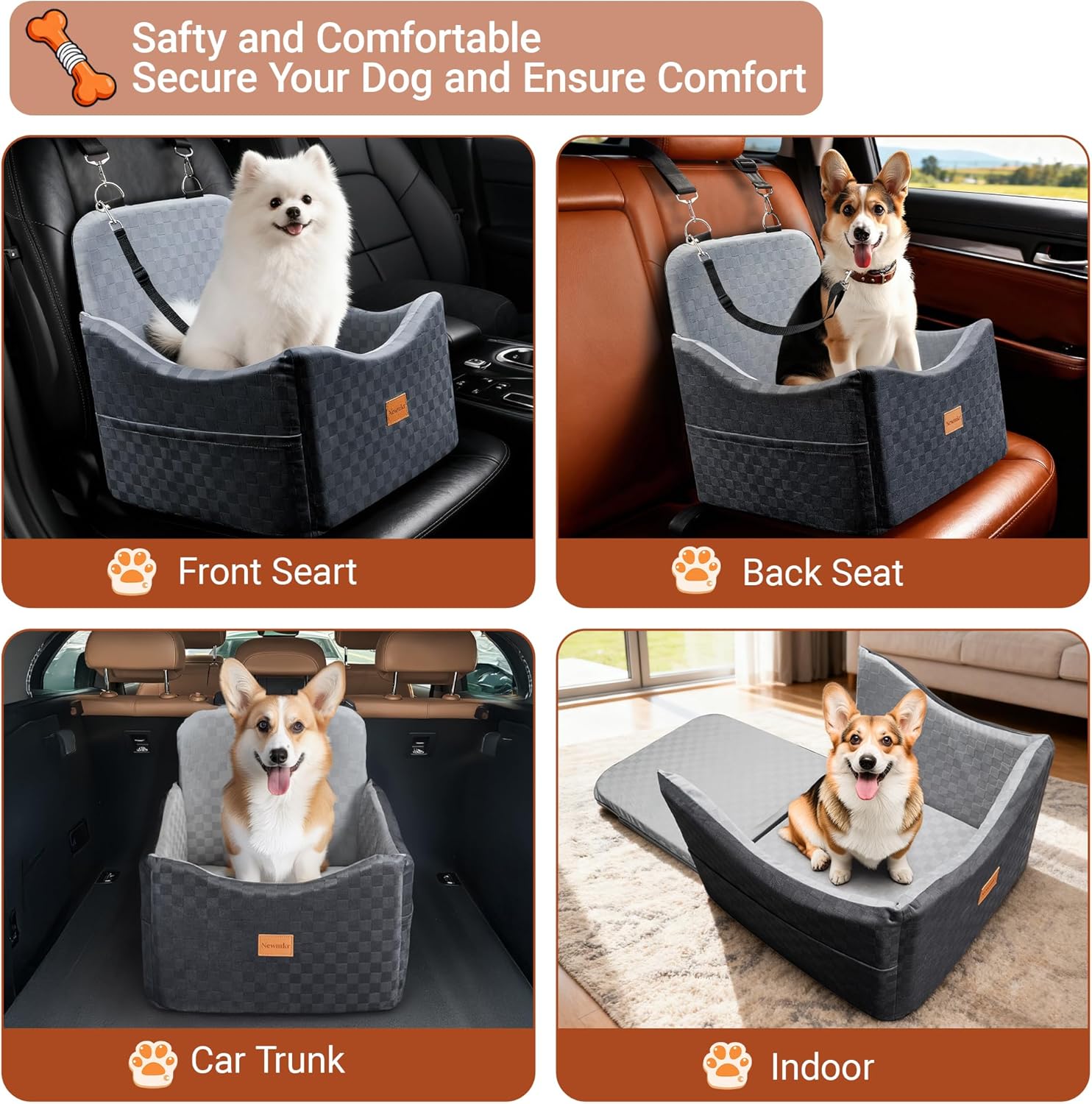 Safty and Comfortable
Secure Your Dog and Ensure Comfort

Newmkr

Front Seart

Newmkr

Back Seat

Newmkr

Car Trunk

Indoor