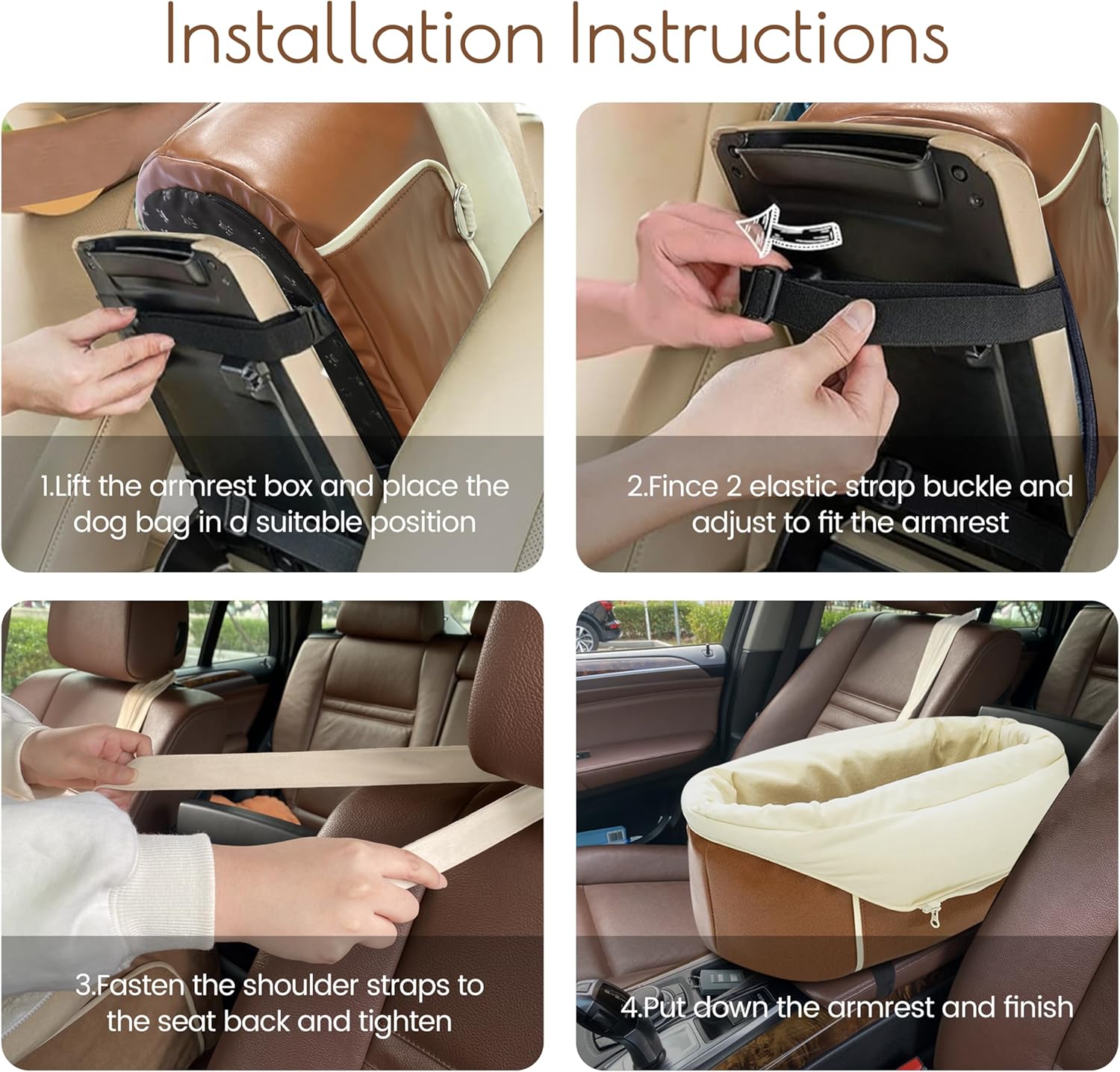 Installation Instructions

1.Lift the armrest box and place the dog bag in a suitable position

2.Fince 2 elastic strap buckle and adjust to fit the armrest

3.Fasten the shoulder straps to the seat back and tighten

4.Put down the armrest and finish