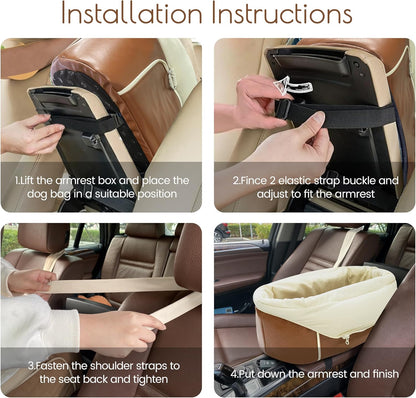 Installation Instructions

1.Lift the armrest box and place the dog bag in a suitable position

2.Fince 2 elastic strap buckle and adjust to fit the armrest

3.Fasten the shoulder straps to the seat back and tighten

4.Put down the armrest and finish