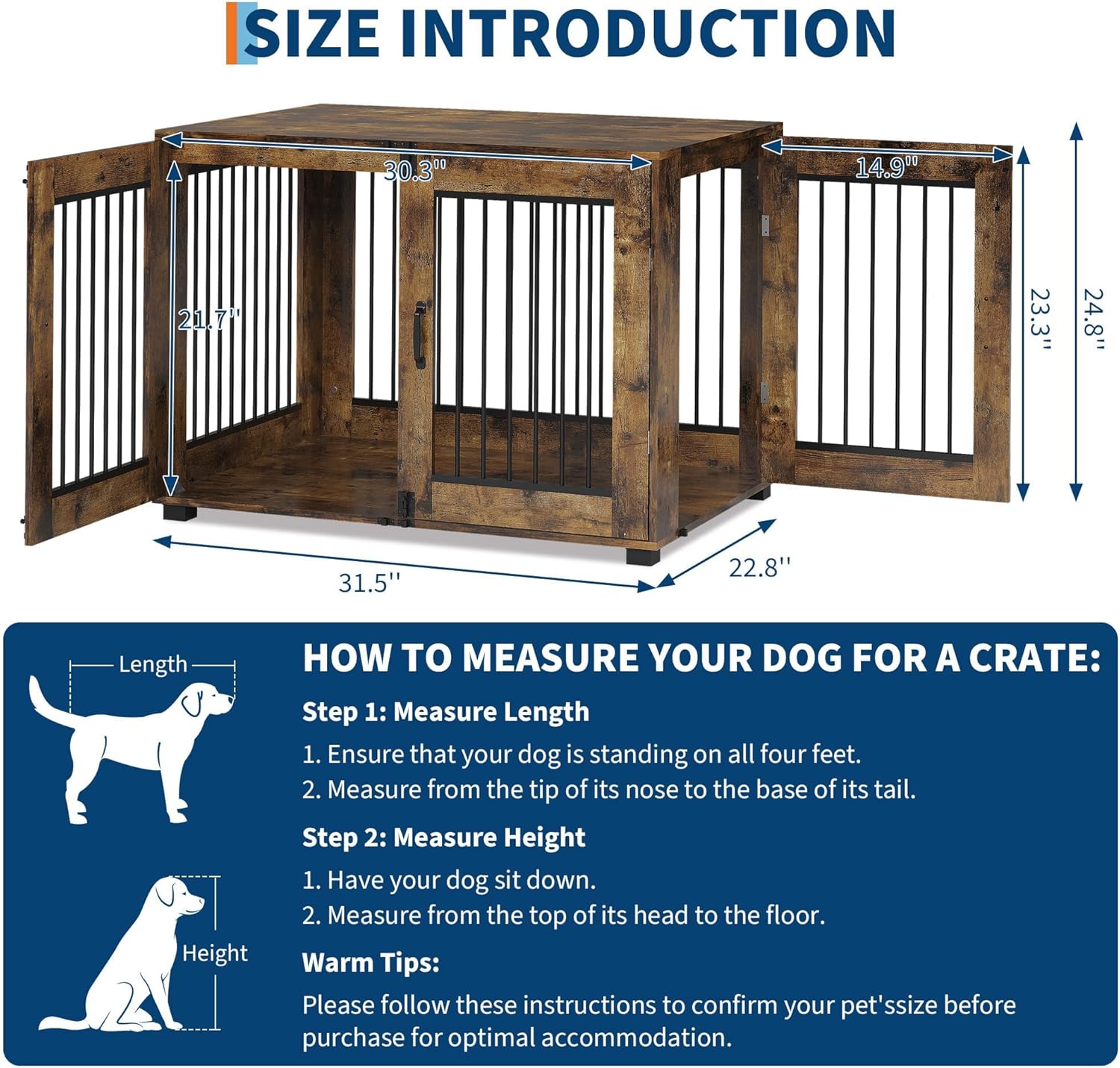 SIZE INTRODUCTION

30.3''

14.9''

21.7''

23.3''

24.8''

31.5''

22.8''

Length

Height

HOW TO MEASURE YOUR DOG FOR A CRATE:

Step 1: Measure Length

1. Ensure that your dog is standing on all four feet.
2. Measure from the tip of its nose to the base of its tail.

Step 2: Measure Height

1. Have your dog sit down.
2. Measure from the top of its head to the floor.

Warm Tips:

Please follow these instructions to confirm your pet'ssize before purchase for optimal accommodation.