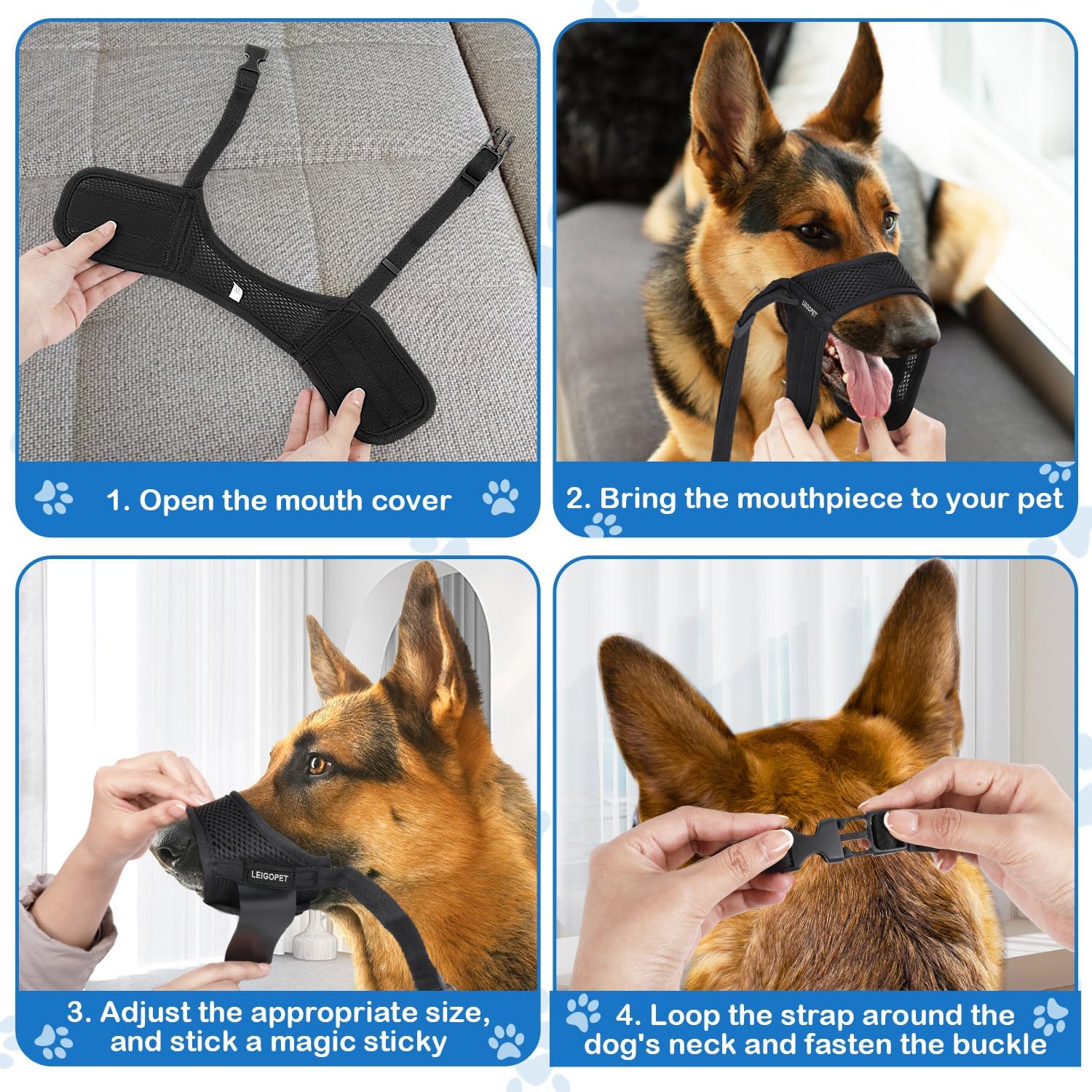 1. Open the mouth cover

LEIGOPET

2. Bring the mouthpiece to your pet

LEIGOPET

3. Adjust the appropriate size, and stick a magic sticky

4. Loop the strap around the dog's neck and fasten the buckle