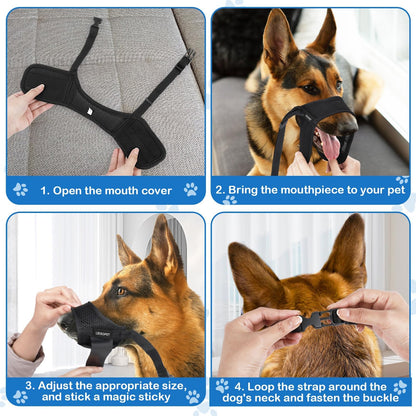 1. Open the mouth cover

2. Bring the mouthpiece to your pet

3. Adjust the appropriate size, and stick a magic sticky

4. Loop the strap around the dog's neck and fasten the buckle