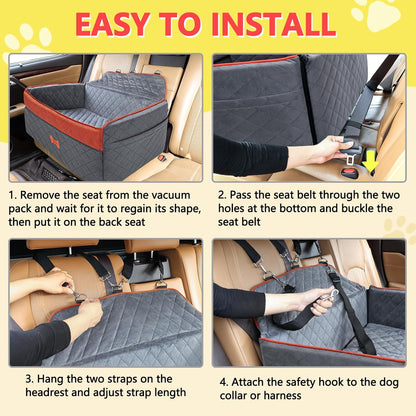 EASY TO INSTALL

1. Remove the seat from the vacuum pack and wait for it to regain its shape, then put it on the back seat

2. Pass the seat belt through the two holes at the bottom and buckle the seat belt

3. Hang the two straps on the headrest and adjust strap length

4. Attach the safety hook to the dog collar or harness