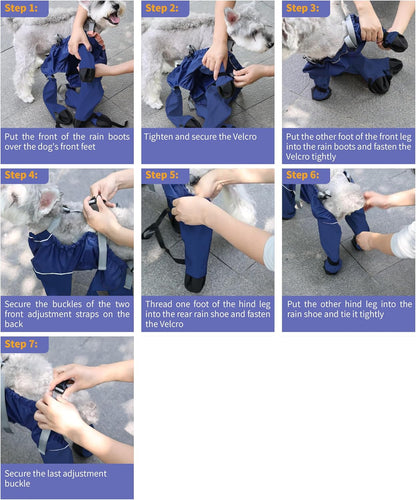 Step 1:

Put the front of the rain boots over the dog's front feet

Step 2:

Tighten and secure the Velcro

Step 3:

Put the other foot of the front leg into the rain boots and fasten the Velcro tightly

Step 4:

Secure the buckles of the two front adjustment straps on the back

Step 5:

Thread one foot of the hind leg into the rear rain shoe and fasten the Velcro

Step 6:

Put the other hind leg into the rain shoe and tie it tightly

Step 7:

Secure the last adjustment buckle