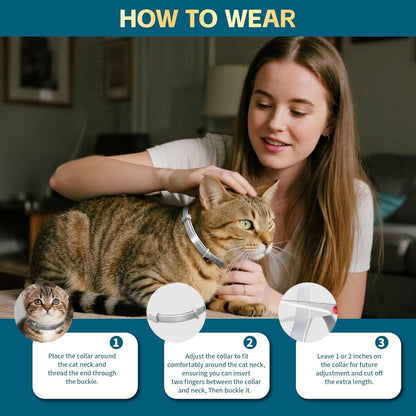 HOW TO WEAR

1
Place the collar around the cat neck and thread the end through the buckle.

2
Adjust the collar to fit comfortably around the cat neck, ensuring you can insert two fingers between the collar and neck, Then buckle it.

3
Leave 1 or 2 inches on the collar for future adjustment and cut off the extra length.