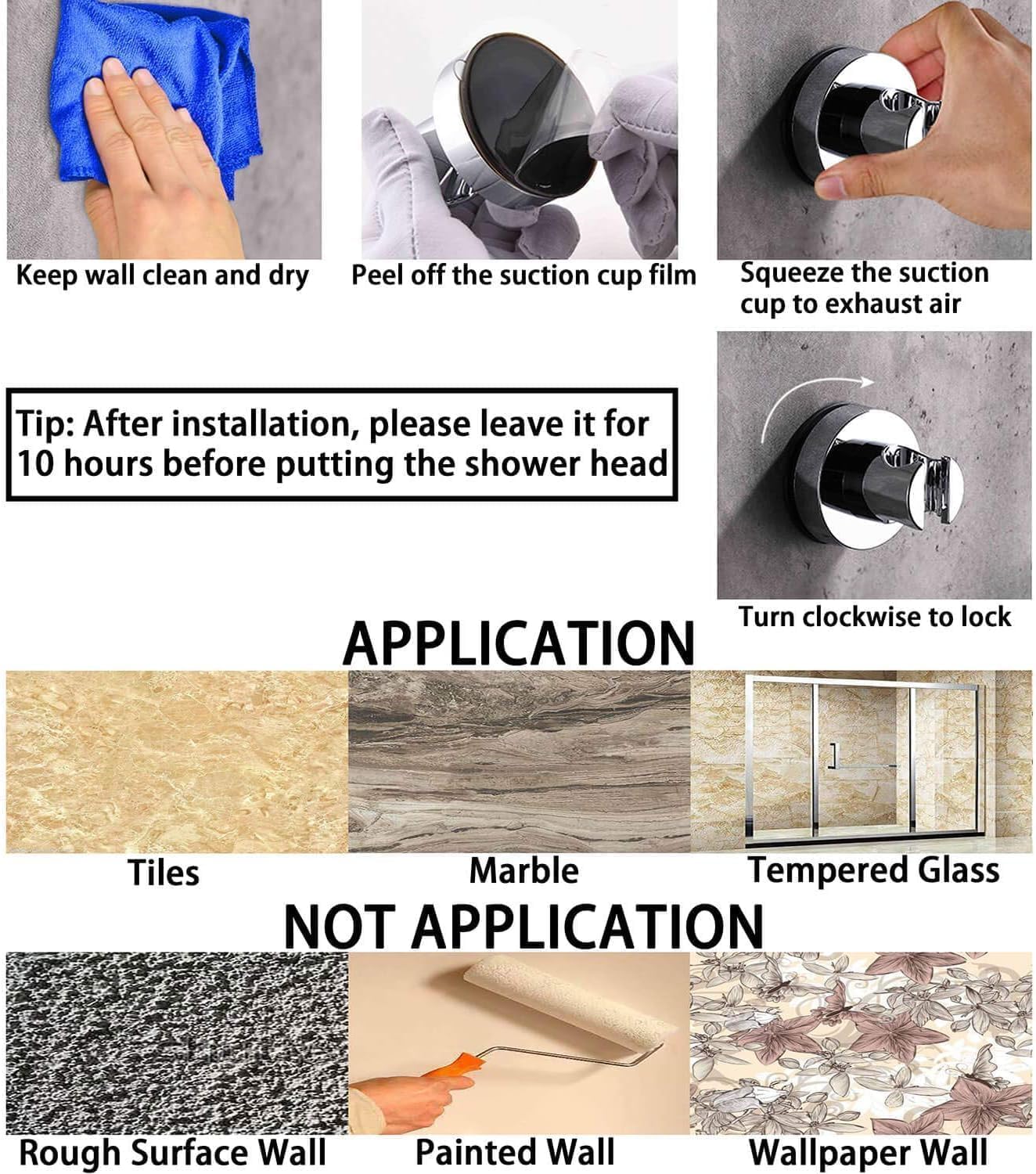 Keep wall clean and dry

Peel off the suction cup film

Squeeze the suction cup to exhaust air

Tip: After installation, please leave it for 10 hours before putting the shower head

Turn clockwise to lock

APPLICATION

Tiles

Marble

Tempered Glass

NOT APPLICATION

Rough Surface Wall

Painted Wall

Wallpaper Wall