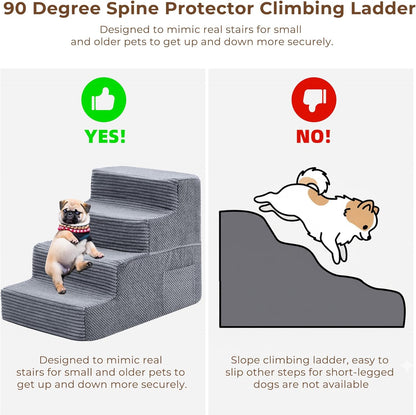 90 Degree Spine Protector Climbing Ladder

Designed to mimic real stairs for small and older pets to get up and down more securely.

YES!

Designed to mimic real stairs for small and older pets to get up and down more securely.

NO!

Slope climbing ladder, easy to slip other steps for short-legged dogs are not available