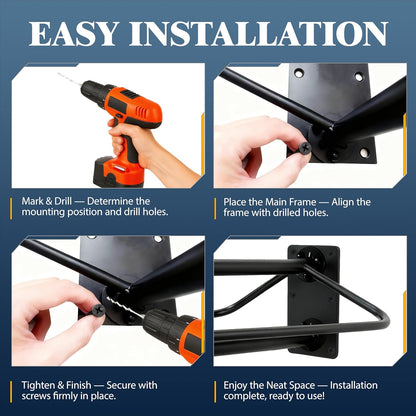 EASY INSTALLATION

Mark & Drill — Determine the mounting position and drill holes.

Place the Main Frame — Align the frame with drilled holes.

Tighten & Finish — Secure with screws firmly in place.

Enjoy the Neat Space — Installation complete, ready to use!