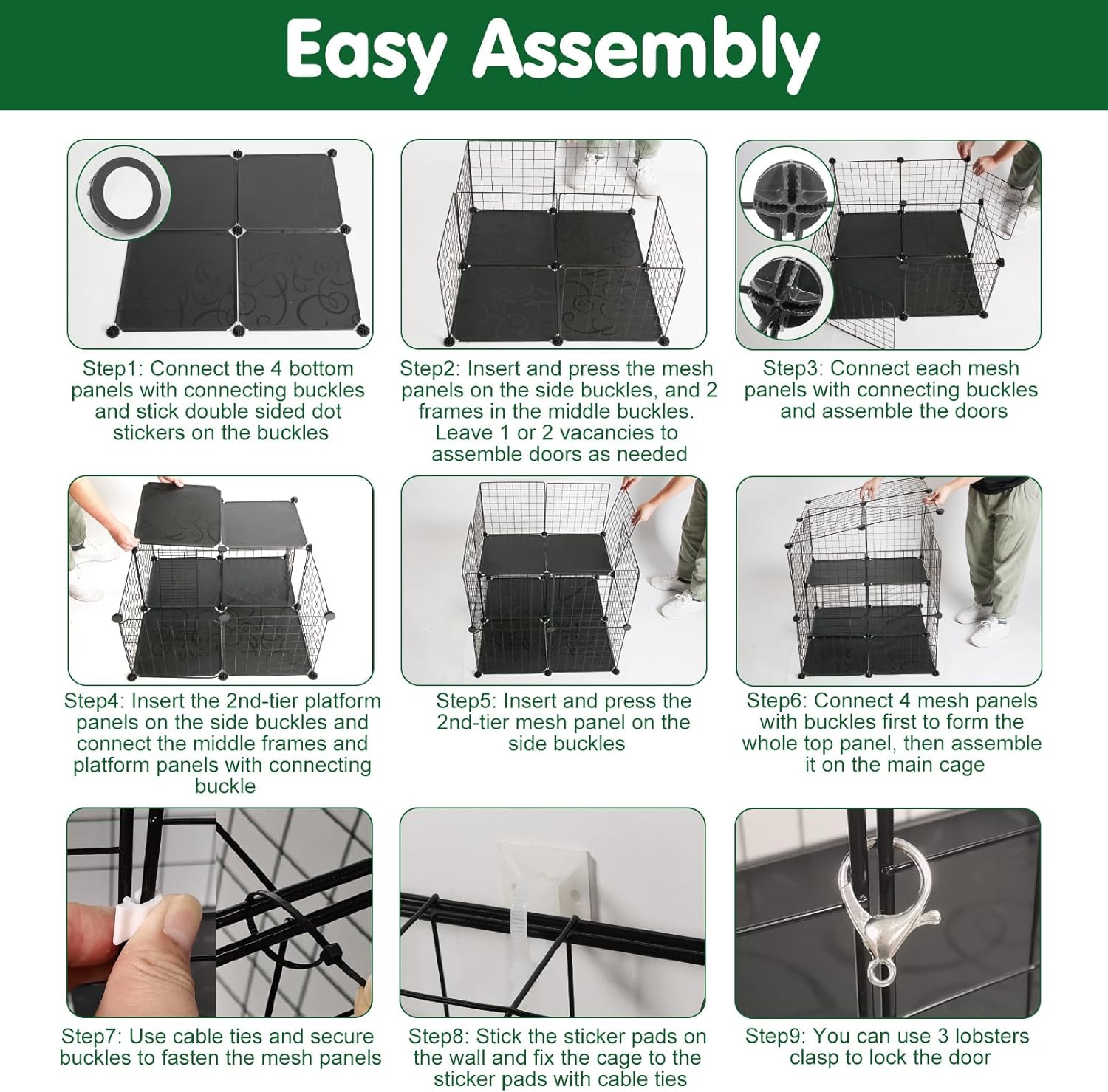 Easy Assembly

Step1: Connect the 4 bottom panels with connecting buckles and stick double sided dot stickers on the buckles

Step2: Insert and press the mesh panels on the side buckles, and 2 frames in the middle buckles. Leave 1 or 2 vacancies to assemble doors as needed

Step3: Connect each mesh panels with connecting buckles and assemble the doors

Step4: Insert the 2nd-tier platform panels on the side buckles and connect the middle frames and platform panels with connecting buckle

Step5: Insert and press the 2nd-tier mesh panel on the side buckles

Step6: Connect 4 mesh panels with buckles first to form the whole top panel, then assemble it on the main cage

Step7: Use cable ties and secure buckles to fasten the mesh panels

Step8: Stick the sticker pads on the wall and fix the cage to the sticker pads with cable ties

Step9: You can use 3 lobsters clasp to lock the door